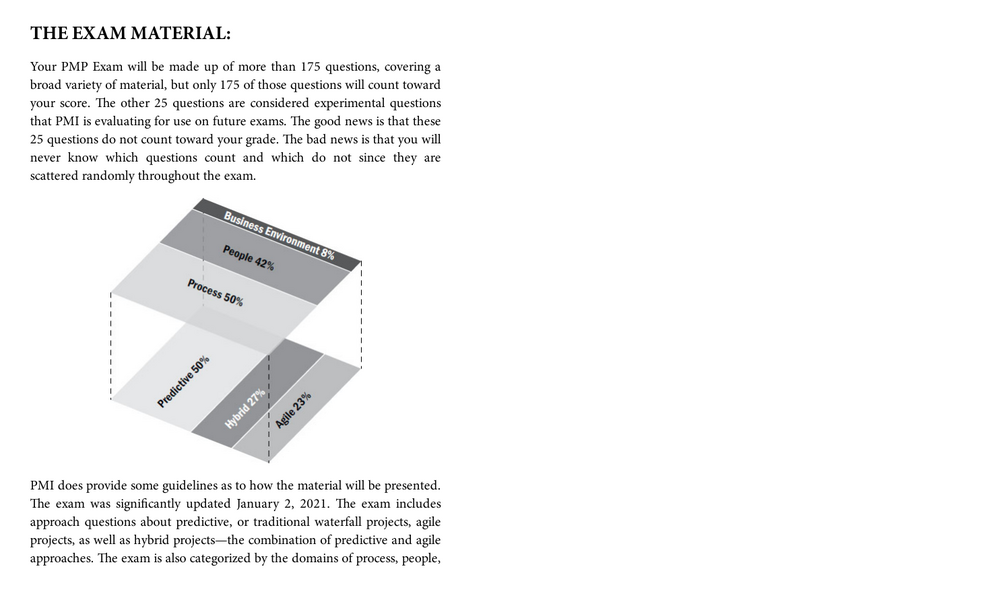 THE EXAM MATERIAL:

Your PMP Exam will be made up of more than 175 questions, covering a broad variety of material, but only 175 of those questions will count toward your score. The other 25 questions are considered experimental questions that PMI is evaluating for use on future exams. The good news is that these 25 questions do not count toward your grade. The bad news is that you will never know which questions count and which do not since they are scattered randomly throughout the exam.

Business Environment 8%
People 42%
Process 50%
Predictive 50%
Hybrid 27%
Agile 23%

PMI does provide some guidelines as to how the material will be presented. The exam was significantly updated January 2, 2021. The exam includes approach questions about predictive, or traditional waterfall projects, agile projects, as well as hybrid projects—the combination of predictive and agile approaches. The exam is also categorized by the domains of process, people,