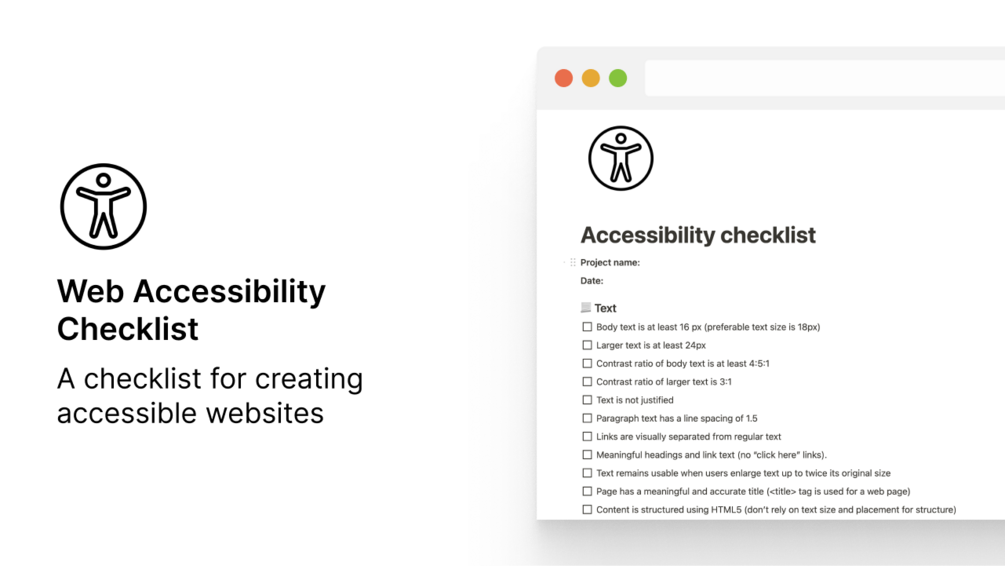 Web Accessibility Checklist

A checklist for creating accessible websites

Accessibility checklist

Project name:

Date:

Text

☐ Body text is at least 16 px (preferable text size is 18px)

☐ Larger text is at least 24px

☐ Contrast ratio of body text is at least 4:5:1

☐ Contrast ratio of larger text is 3:1

☐ Text is not justified

☐ Paragraph text has a line spacing of 1.5

☐ Links are visually separated from regular text

☐ Meaningful headings and link text (no "click here" links).

☐ Text remains usable when users enlarge text up to twice its original size

☐ Page has a meaningful and accurate title (<title> tag is used for a web page)

☐ Content is structured using HTML5 (don't rely on text size and placement for structure)