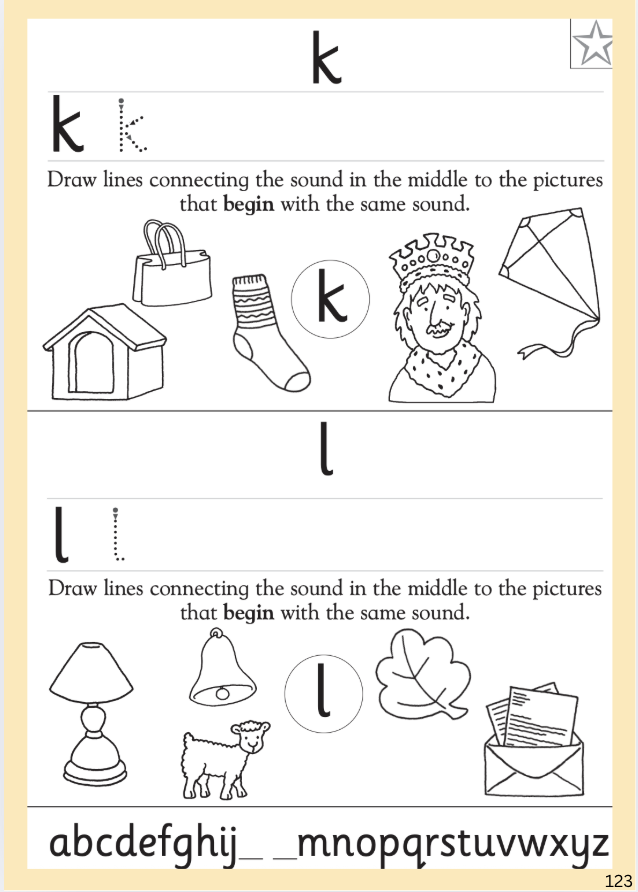 k

k k

Draw lines connecting the sound in the middle to the pictures that **begin** with the same sound.

k

l

l l

Draw lines connecting the sound in the middle to the pictures that **begin** with the same sound.

l

abcdefghij_ _mnopqrstuvwxyz

123