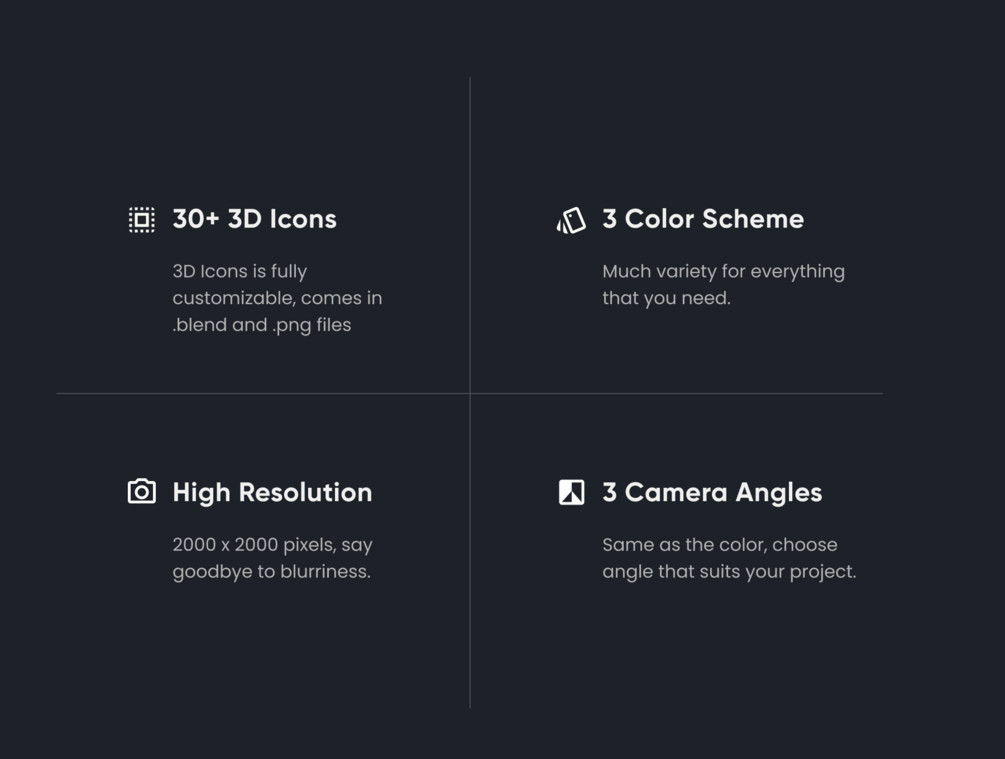 30+ 3D Icons

3D Icons is fully customizable, comes in .blend and .png files

3 Color Scheme

Much variety for everything that you need.

High Resolution

2000 x 2000 pixels, say goodbye to blurriness.

3 Camera Angles

Same as the color, choose angle that suits your project.