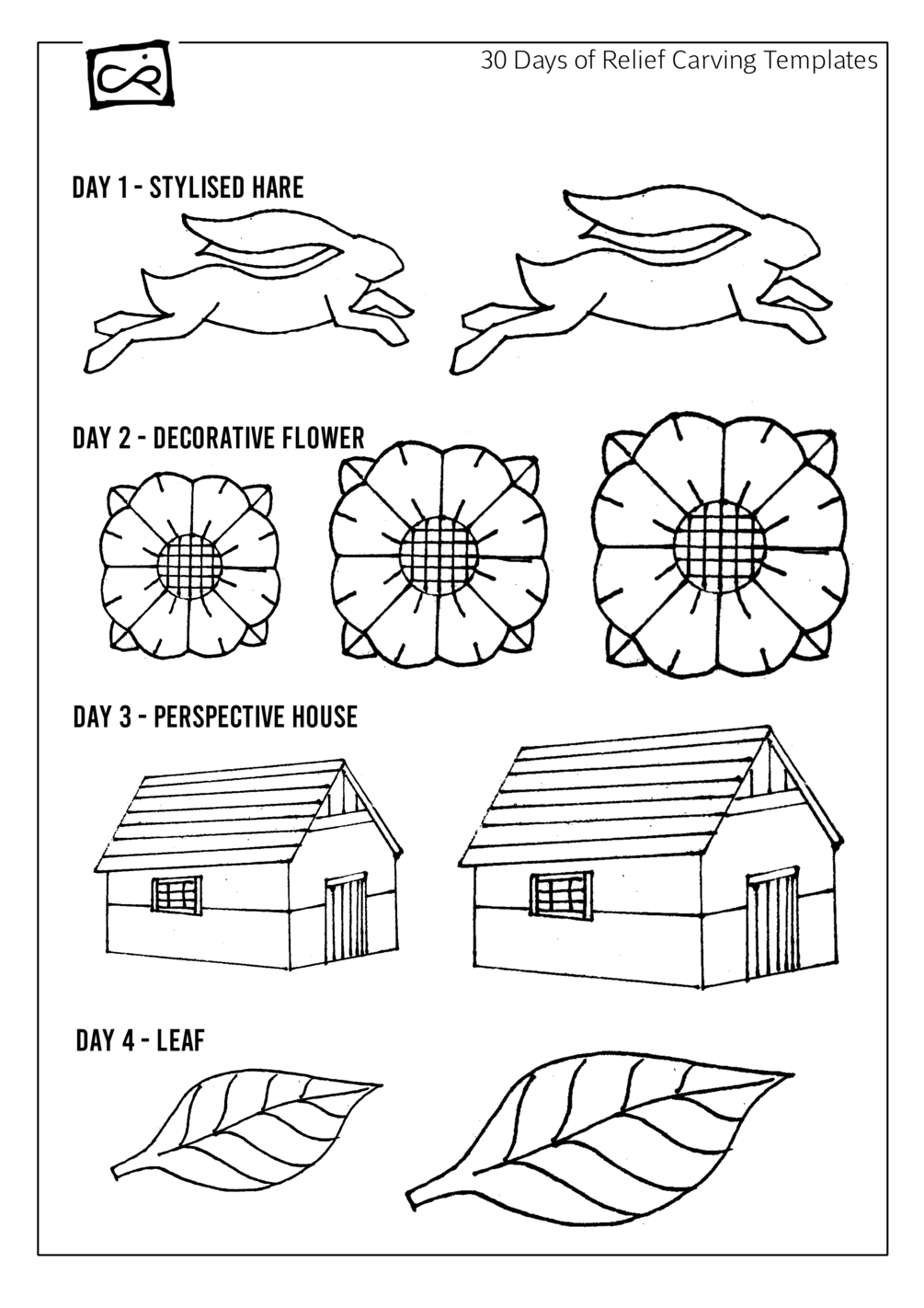 30 Days of Relief Carving Templates

DAY 1 - STYLISED HARE

DAY 2 - DECORATIVE FLOWER

DAY 3 - PERSPECTIVE HOUSE

DAY 4 - LEAF