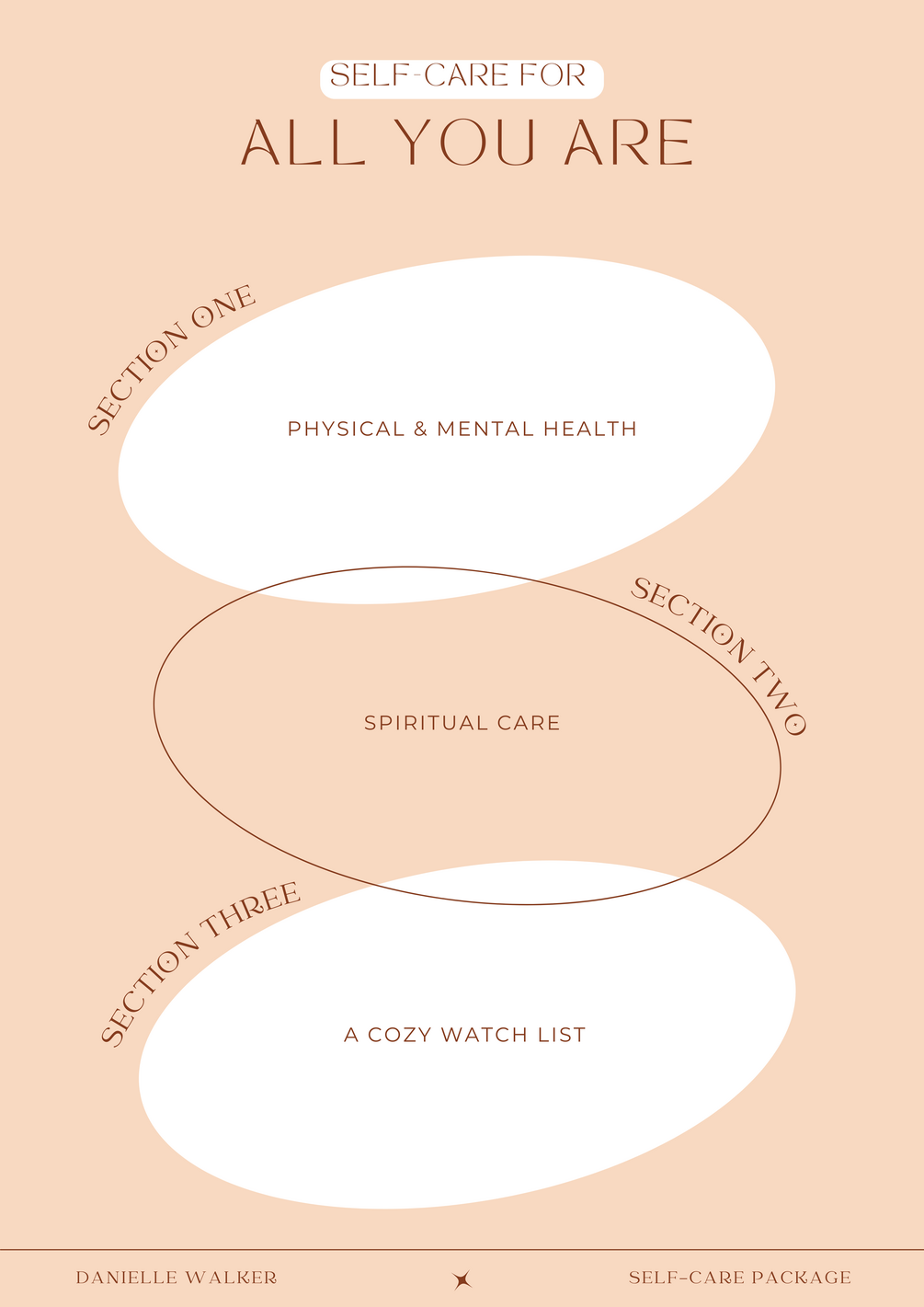 SELF-CARE FOR
ALL YOU ARE

SECTION ONE

PHYSICAL & MENTAL HEALTH

SECTION TWO

SPIRITUAL CARE

SECTION THREE

A COZY WATCH LIST

DANIELLE WALKER

SELF-CARE PACKAGE