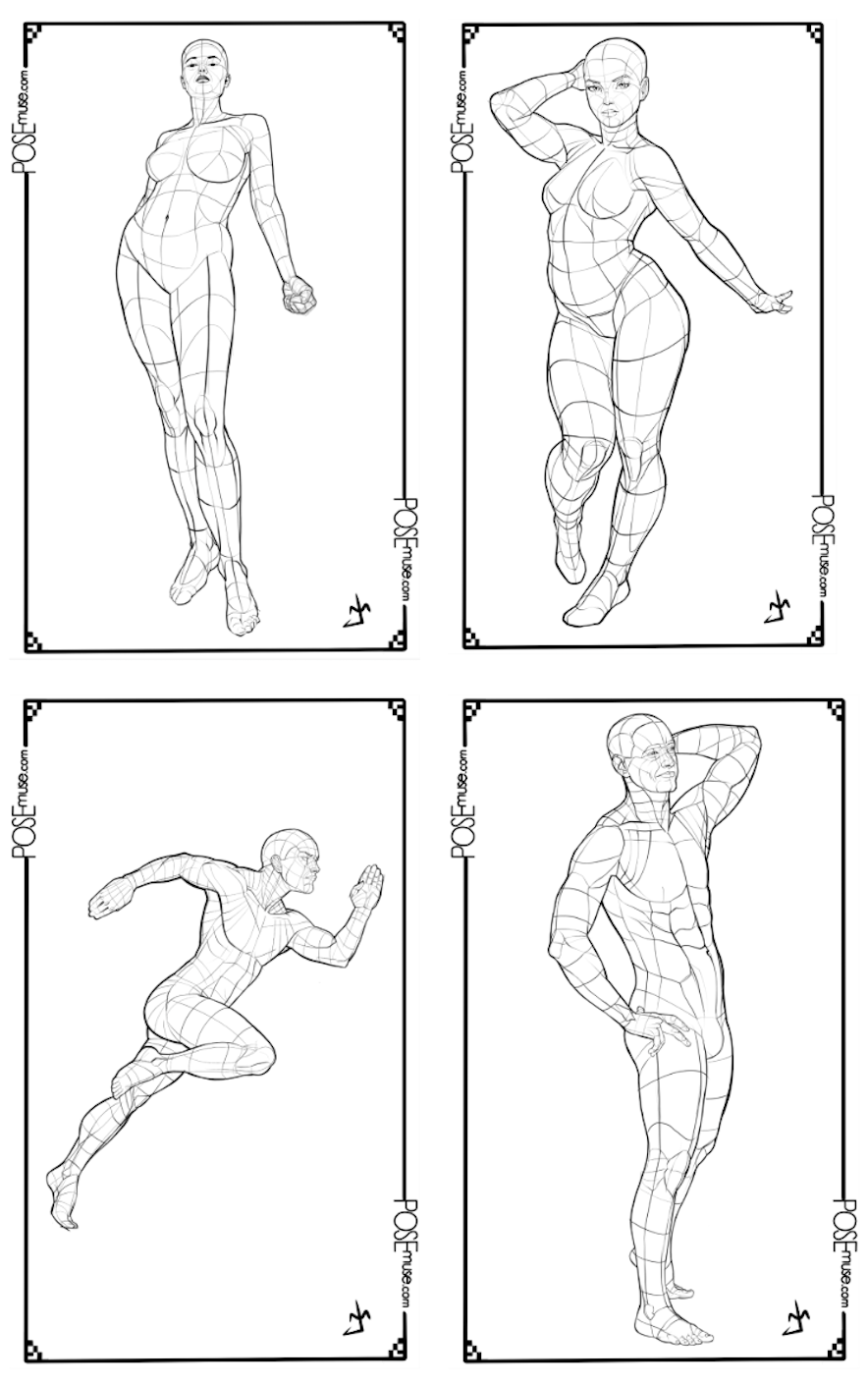 POSEmuse.com

POSEmuse.com

POSEmuse.com

POSEmuse.com

POSEmuse.com

POSEmuse.com

POSEmuse.com

POSEmuse.com