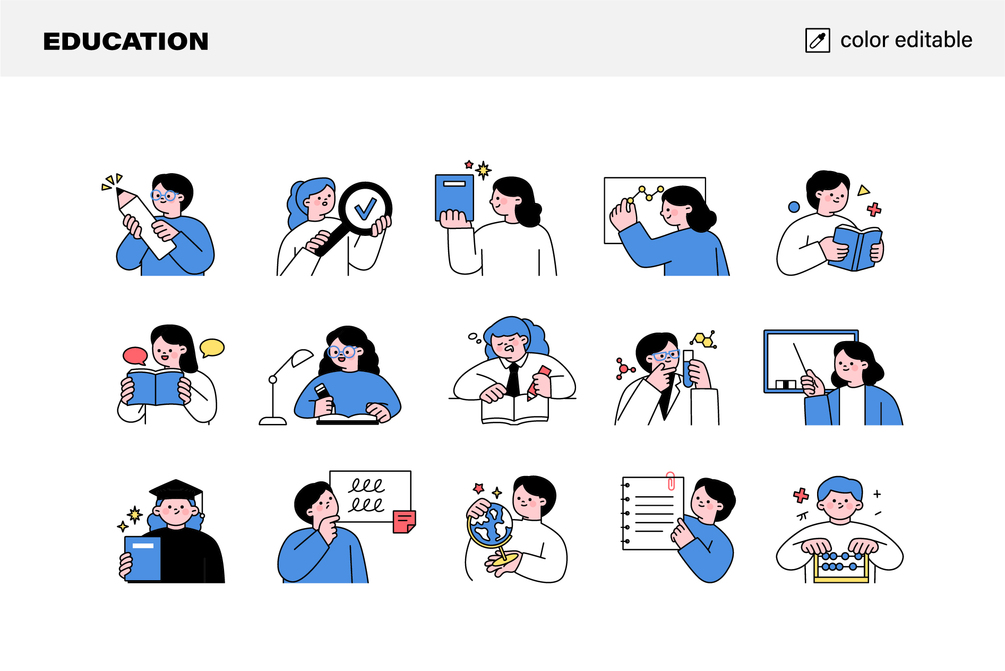 EDUCATION

color editable