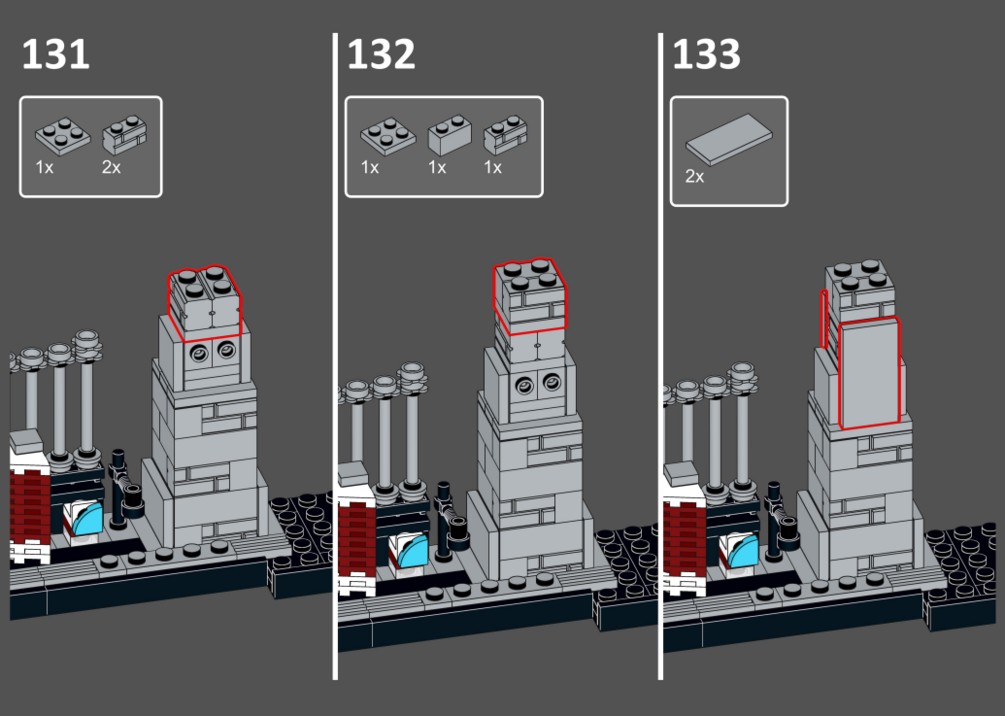 131

1x 2x

132

1x 1x 1x

133

2x