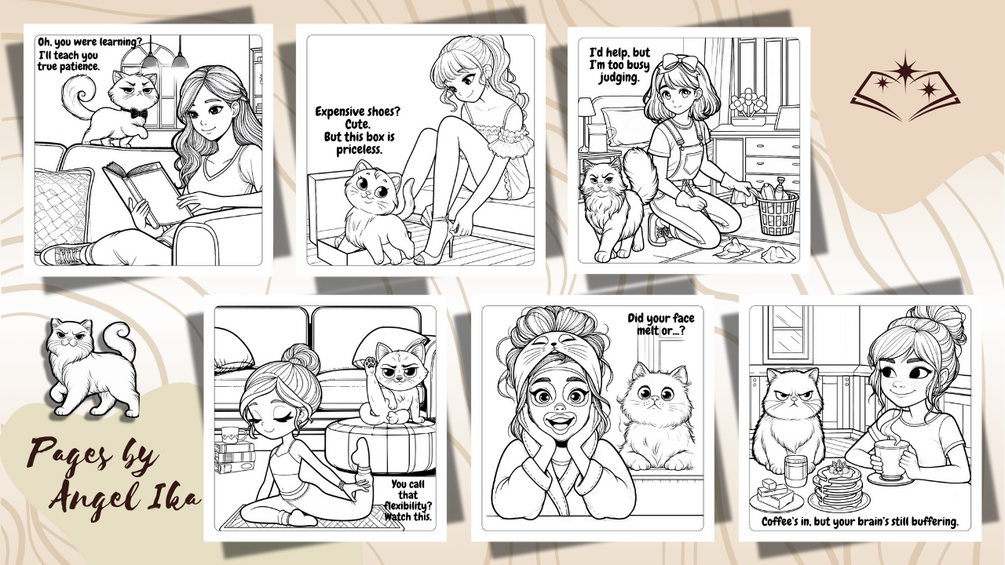 Oh, you were learning? I'll teach you true patience.

Expensive shoes? Cute. But this box is priceless.

I'd help, but I'm too busy judging.

Pages by Angel Ika

You call that flexibility? Watch this.

Did your face melt or...?

Coffee's in, but your brain's still buffering.