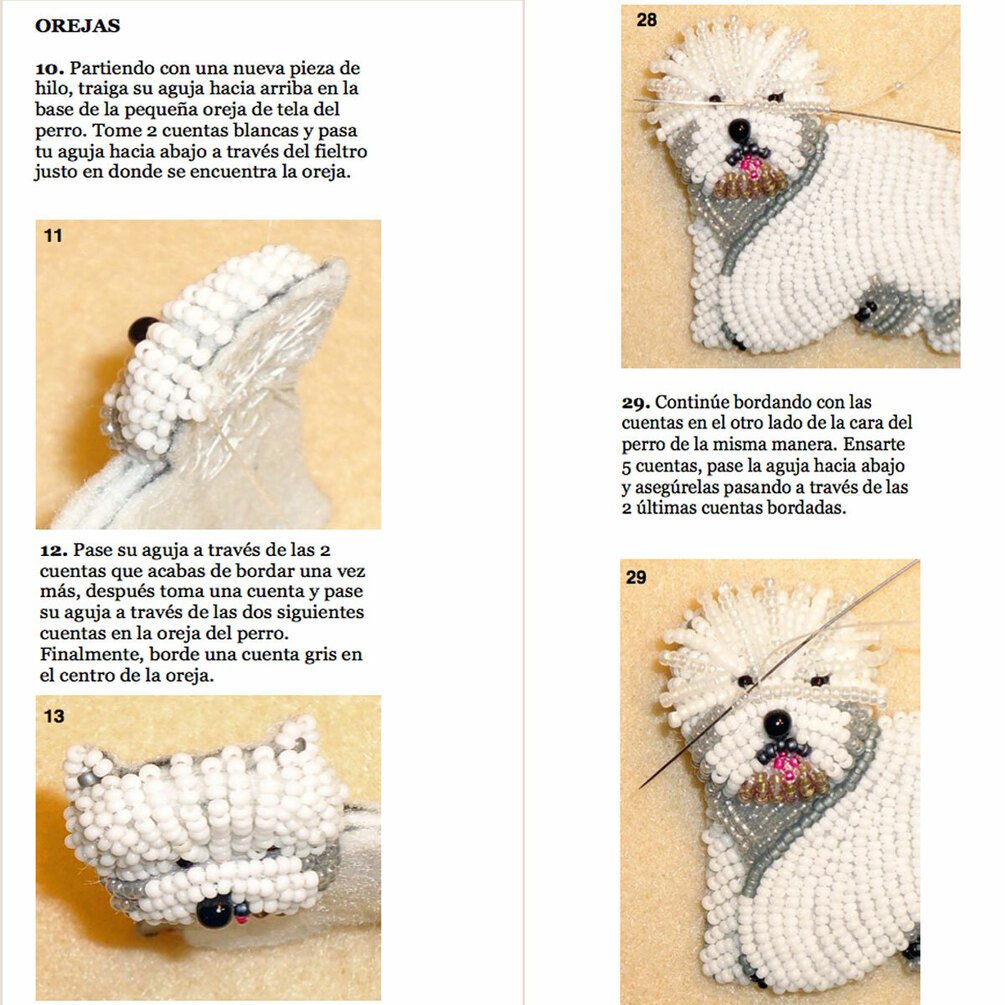 OREJAS

10. Partiendo con una nueva pieza de hilo, traiga su aguja hacia arriba en la base de la pequeña oreja de tela del perro. Tome 2 cuentas blancas y pasa tu aguja hacia abajo a través del fieltro justo en donde se encuentra la oreja.

11

12. Pase su aguja a través de las 2 cuentas que acabas de bordar una vez más, después toma una cuenta y pase su aguja a través de las dos siguientes cuentas en la oreja del perro. Finalmente, borde una cuenta gris en el centro de la oreja.

13

28

29. Continúe bordando con las cuentas en el otro lado de la cara del perro de la misma manera. Ensarte 5 cuentas, pase la aguja hacia abajo y asegúrelas pasando a través de las 2 últimas cuentas bordadas.

29