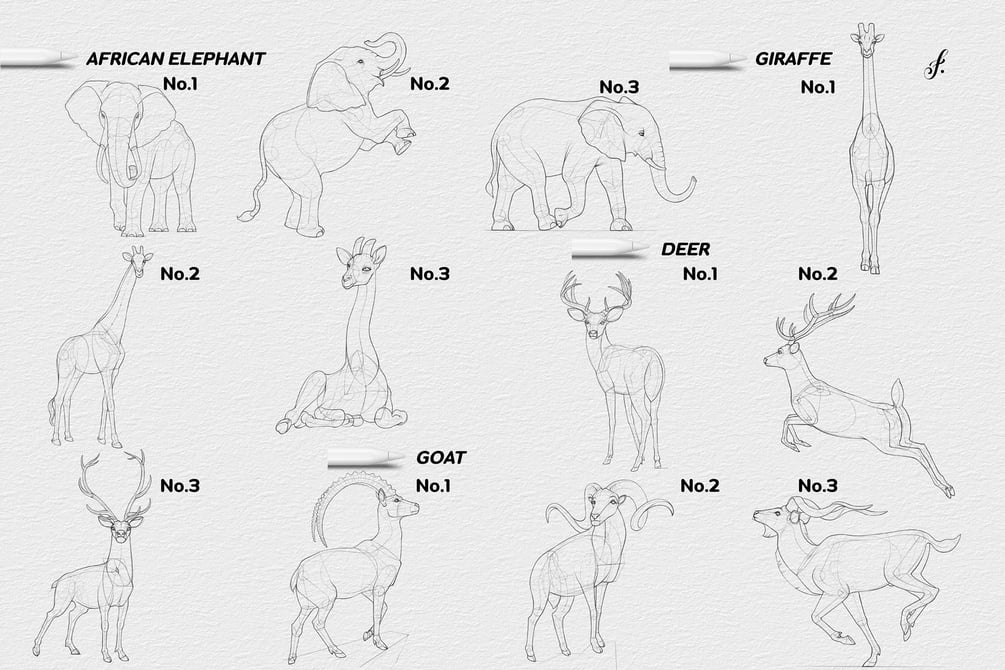 AFRICAN ELEPHANT
No.1
No.2
No.3
GIRAFFE
No.1
No.2
No.3
DEER
No.1
No.2
No.3
GOAT
No.1
No.2
No.3