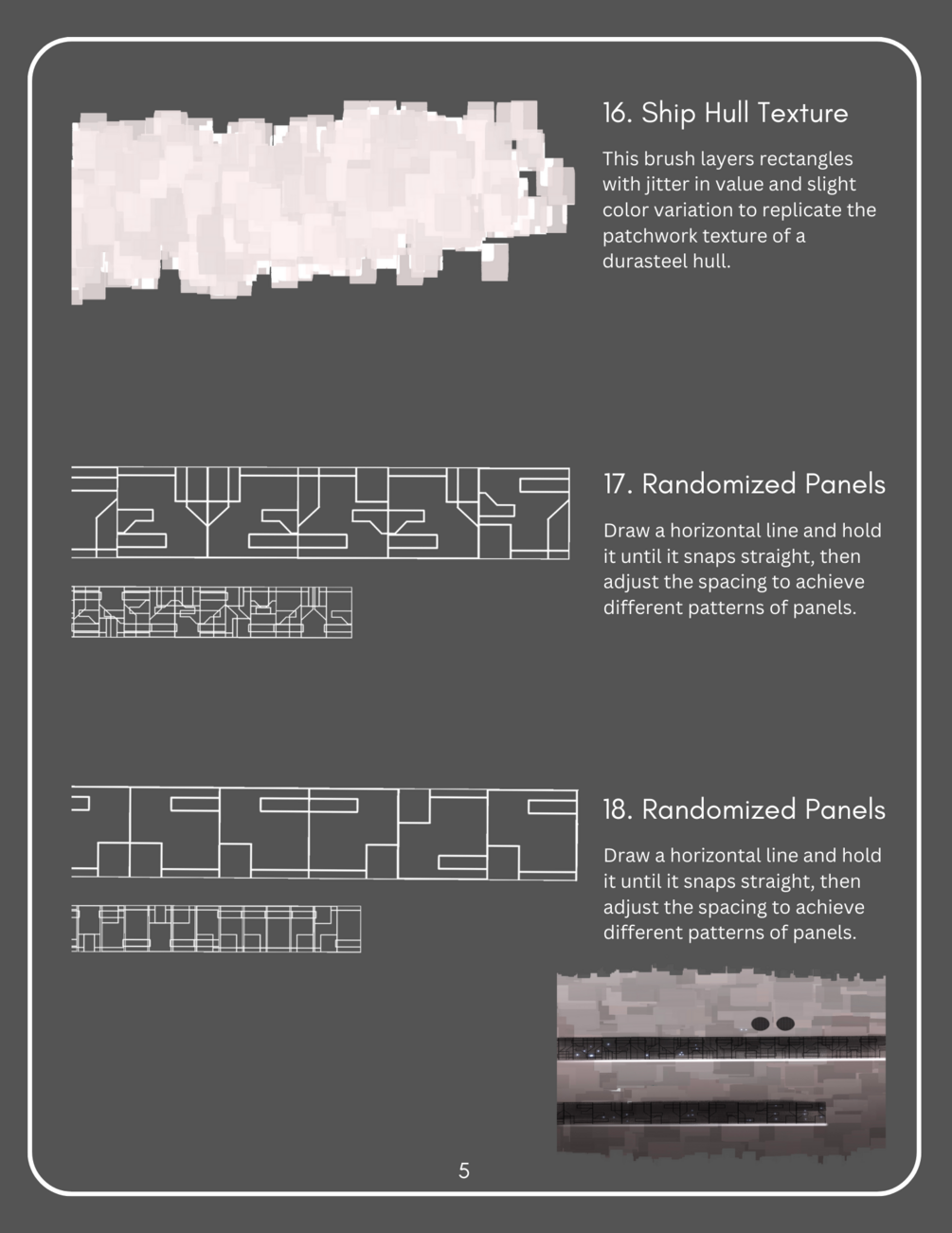 16. Ship Hull Texture

This brush layers rectangles with jitter in value and slight color variation to replicate the patchwork texture of a durasteel hull.

17. Randomized Panels

Draw a horizontal line and hold it until it snaps straight, then adjust the spacing to achieve different patterns of panels.

18. Randomized Panels

Draw a horizontal line and hold it until it snaps straight, then adjust the spacing to achieve different patterns of panels.

5