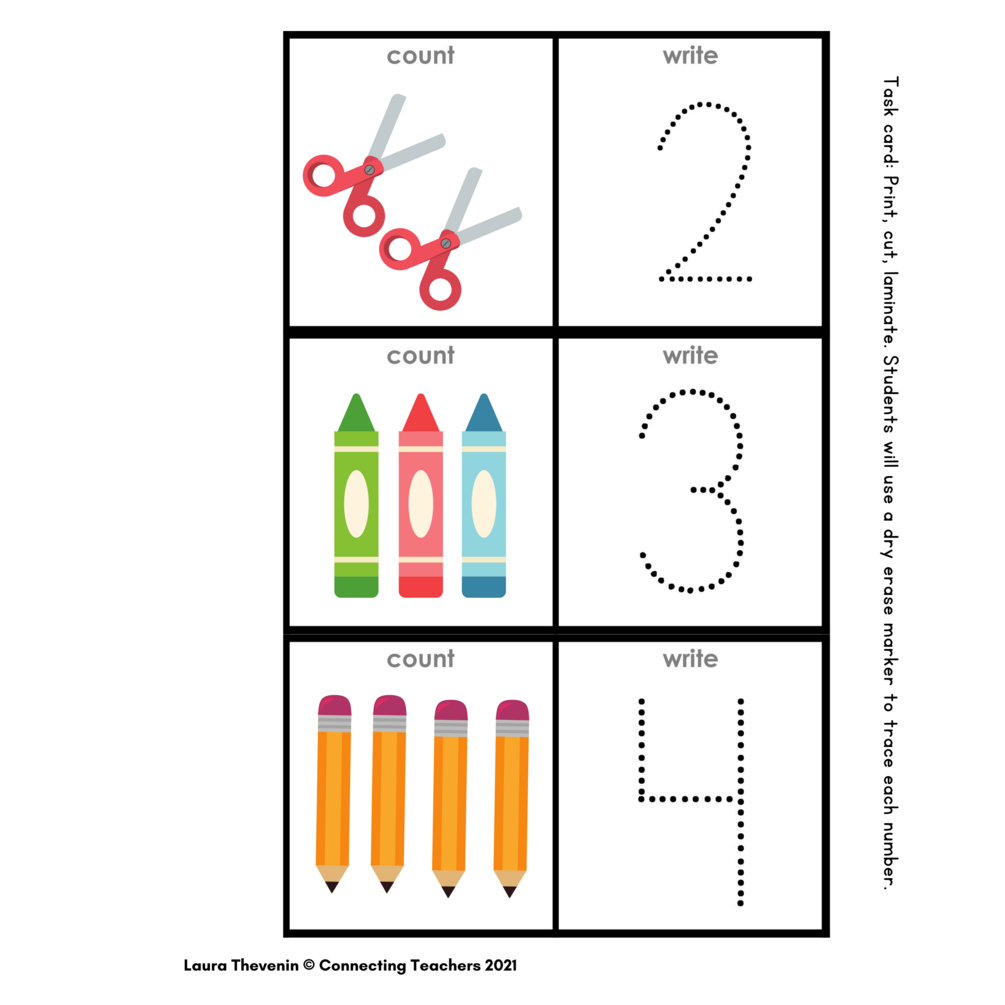 | count | write |
|---|---|
|  | 2 |
| count | write |
|  | 3 |
| count | write |
|  | 4 |

Task card: Print, cut, laminate. Students will use a dry erase marker to trace each number.

Laura Thevenin © Connecting Teachers 2021