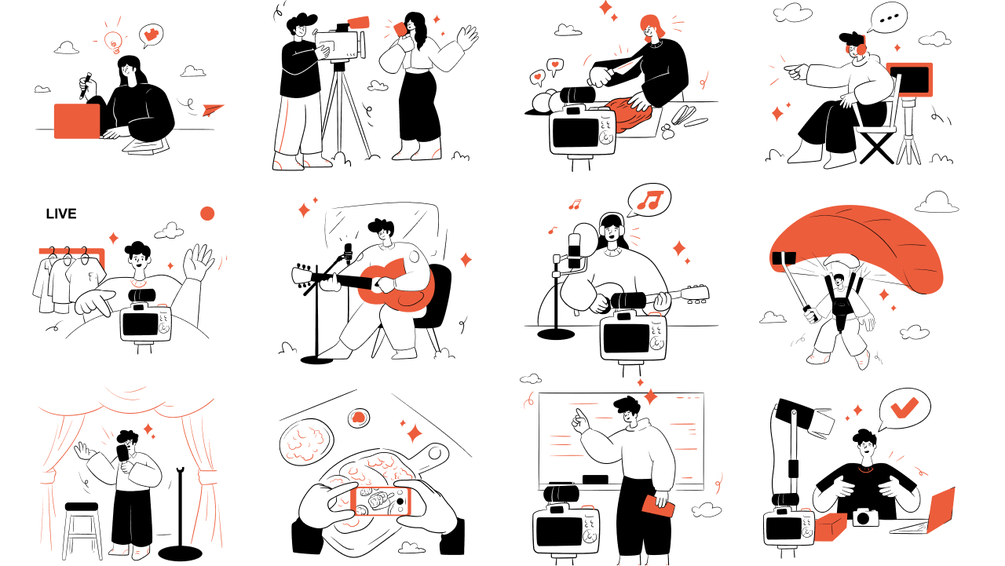 LIVE