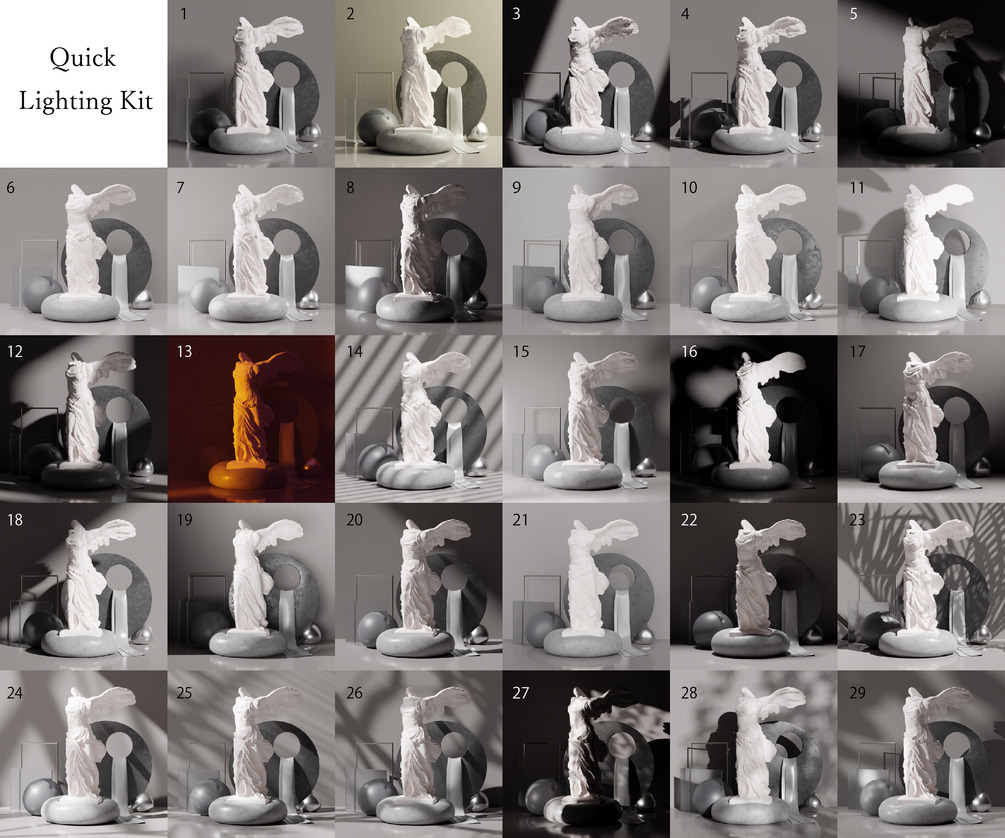 Quick Lighting Kit

1

2

3

4

5

6

7

8

9

10

11

12

13

14

15

16

17

18

19

20

21

22

23

24

25

26

27

28

29