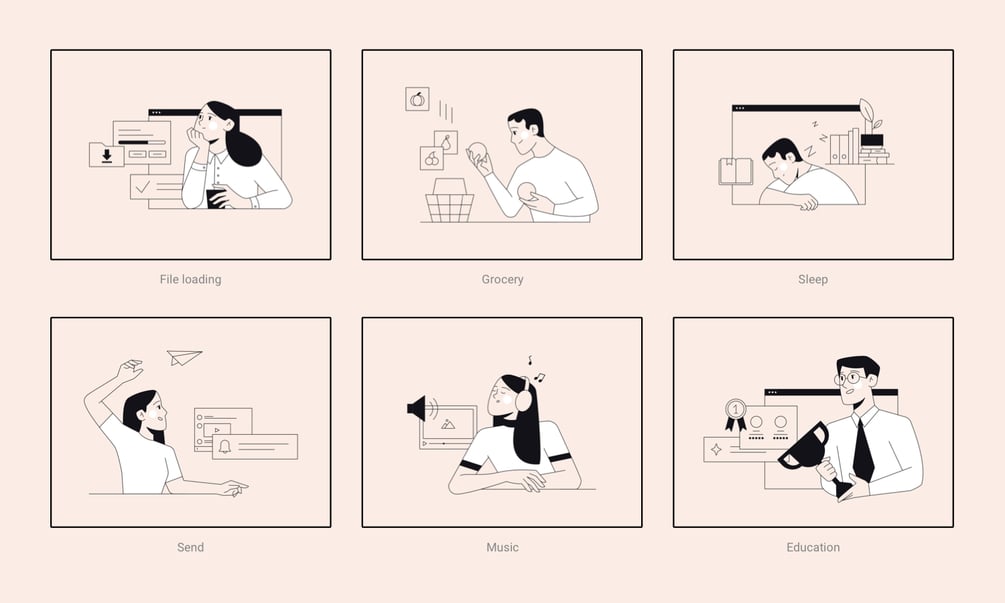 File loading

Grocery

Sleep

Send

Music

Education