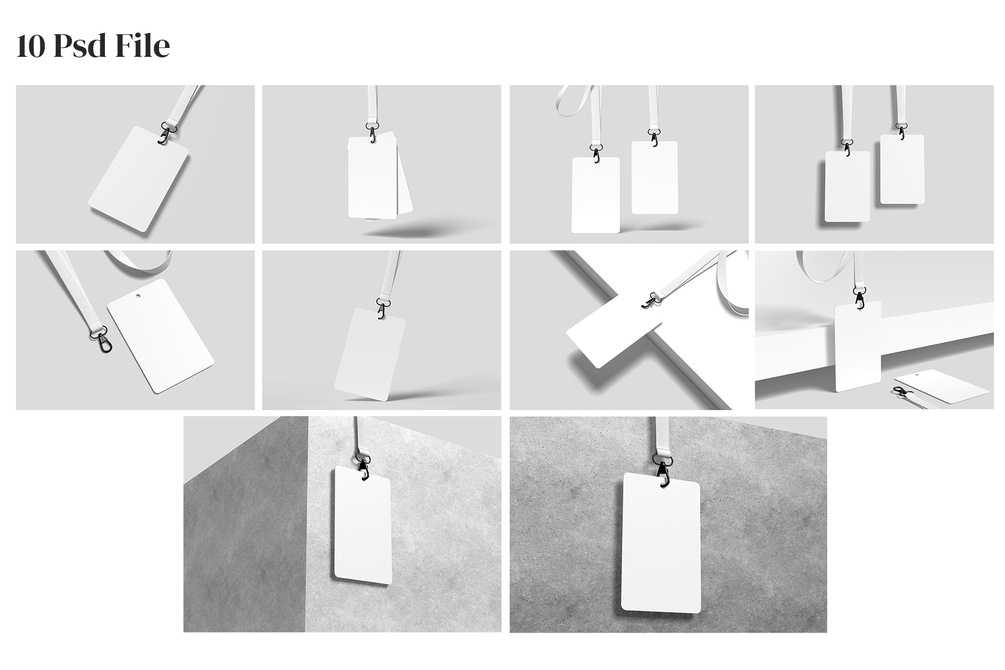 10 Psd File