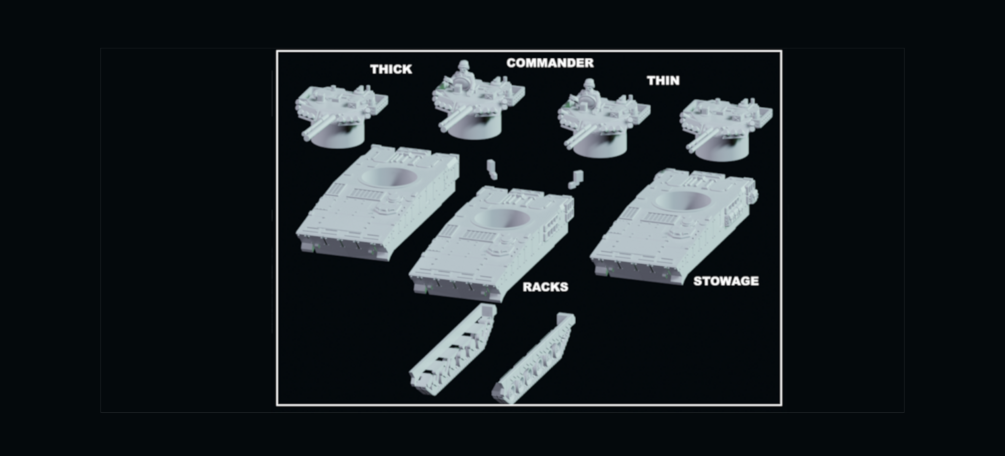 THICK
COMMANDER
THIN
RACKS
STOWAGE