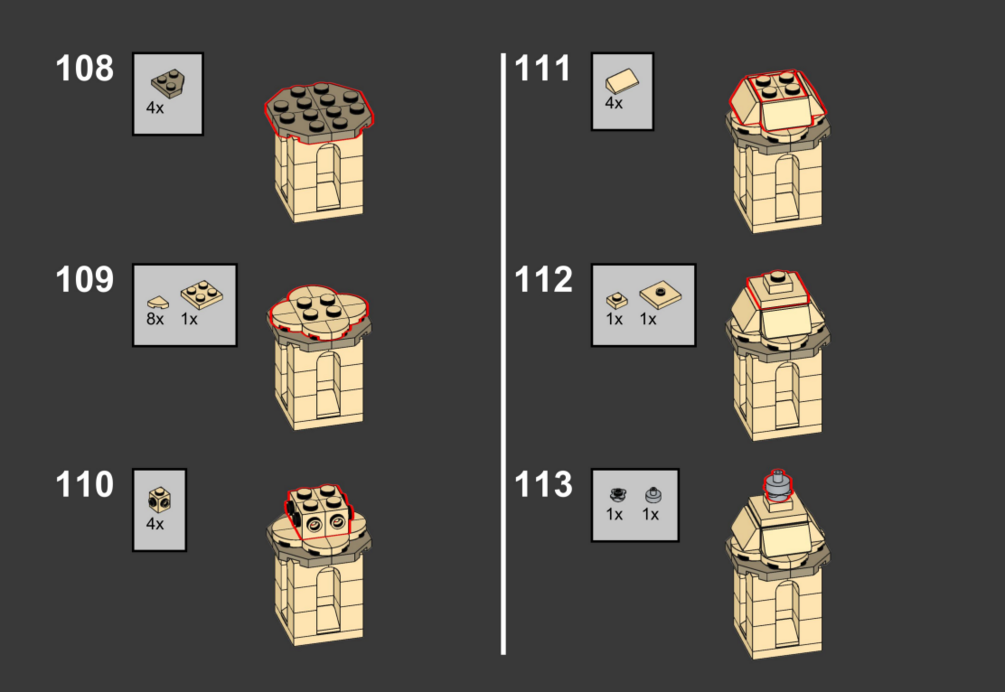 108
4x

109
8x 1x

110
4x

111
4x

112
1x 1x

113
1x 1x