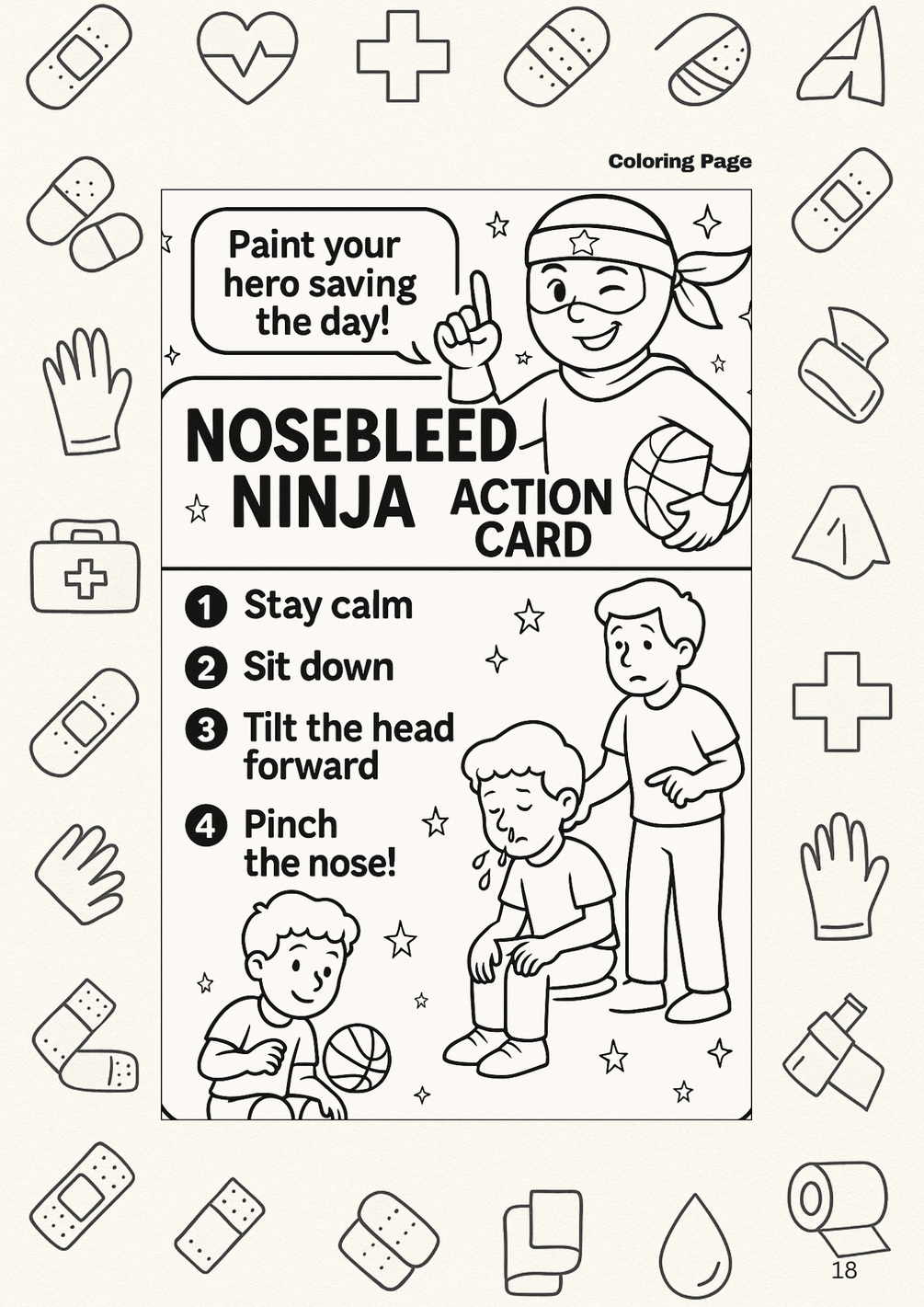 Coloring Page

Paint your hero saving the day!

NOSEBLEED NINJA ACTION CARD

1 Stay calm

2 Sit down

3 Tilt the head forward

4 Pinch the nose!

18