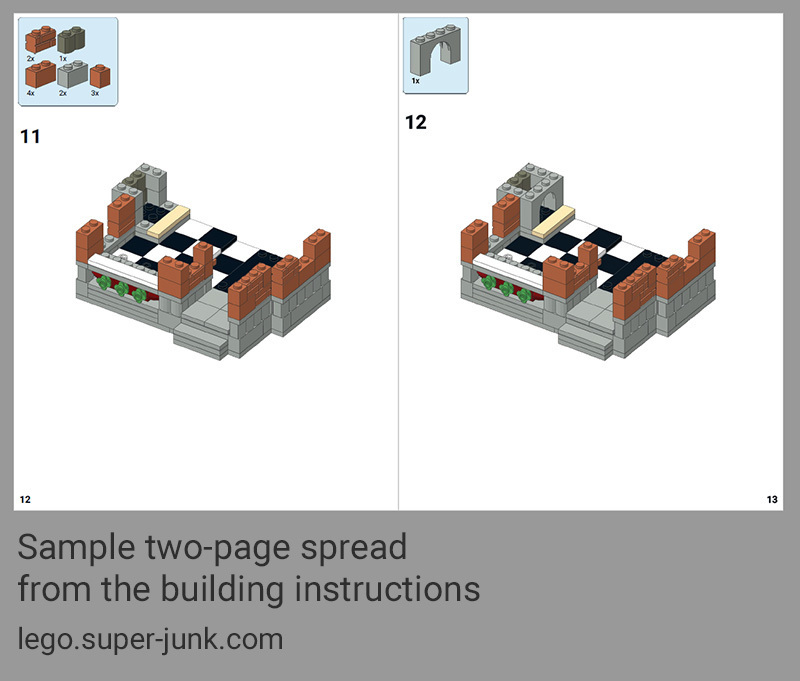 2x 1x
4x 2x 3x

11

12

1x

12

13

Sample two-page spread
from the building instructions

lego.super-junk.com