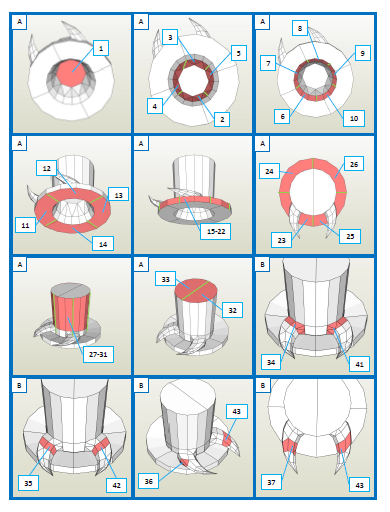 A
1

A
3
5
4
2

A
8
7
9
6
10

A
12
13
11
14

A
15-22

A
24
26
23
25

A
27-31

A
33
32

B
34
41

B
35
42

B
43
36

B
37
43