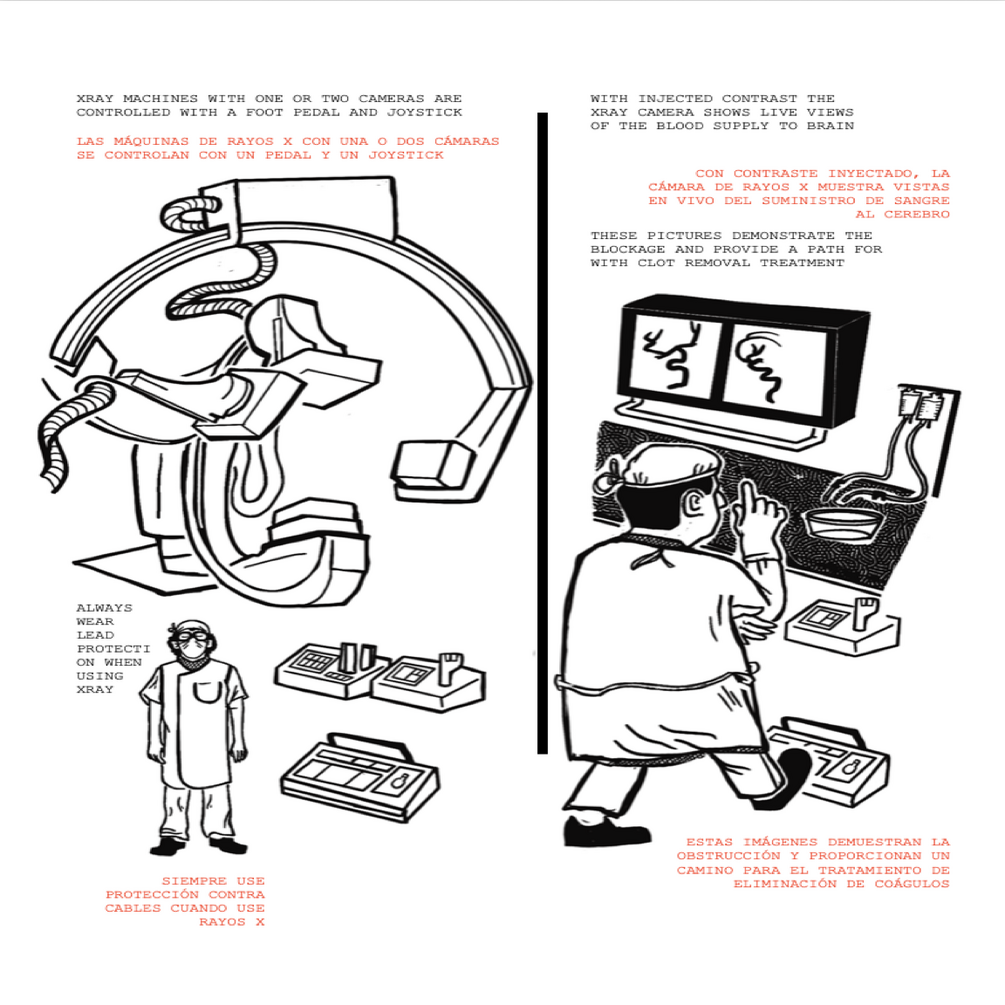 XRAY MACHINES WITH ONE OR TWO CAMERAS ARE CONTROLLED WITH A FOOT PEDAL AND JOYSTICK

LAS MÁQUINAS DE RAYOS X CON UNA O DOS CÁMARAS SE CONTROLAN CON UN PEDAL Y UN JOYSTICK

ALWAYS WEAR LEAD PROTECTI ON WHEN USING XRAY

SIEMPRE USE PROTECCIÓN CONTRA CABLES CUANDO USE RAYOS X

WITH INJECTED CONTRAST THE XRAY CAMERA SHOWS LIVE VIEWS OF THE BLOOD SUPPLY TO BRAIN

CON CONTRASTE INYECTADO, LA CÁMARA DE RAYOS X MUESTRA VISTAS EN VIVO DEL SUMINISTRO DE SANGRE AL CEREBRO

THESE PICTURES DEMONSTRATE THE BLOCKAGE AND PROVIDE A PATH FOR WITH CLOT REMOVAL TREATMENT

ESTAS IMÁGENES DEMUESTRAN LA OBSTRUCCIÓN Y PROPORCIONAN UN CAMINO PARA EL TRATAMIENTO DE ELIMINACIÓN DE COÁGULOS