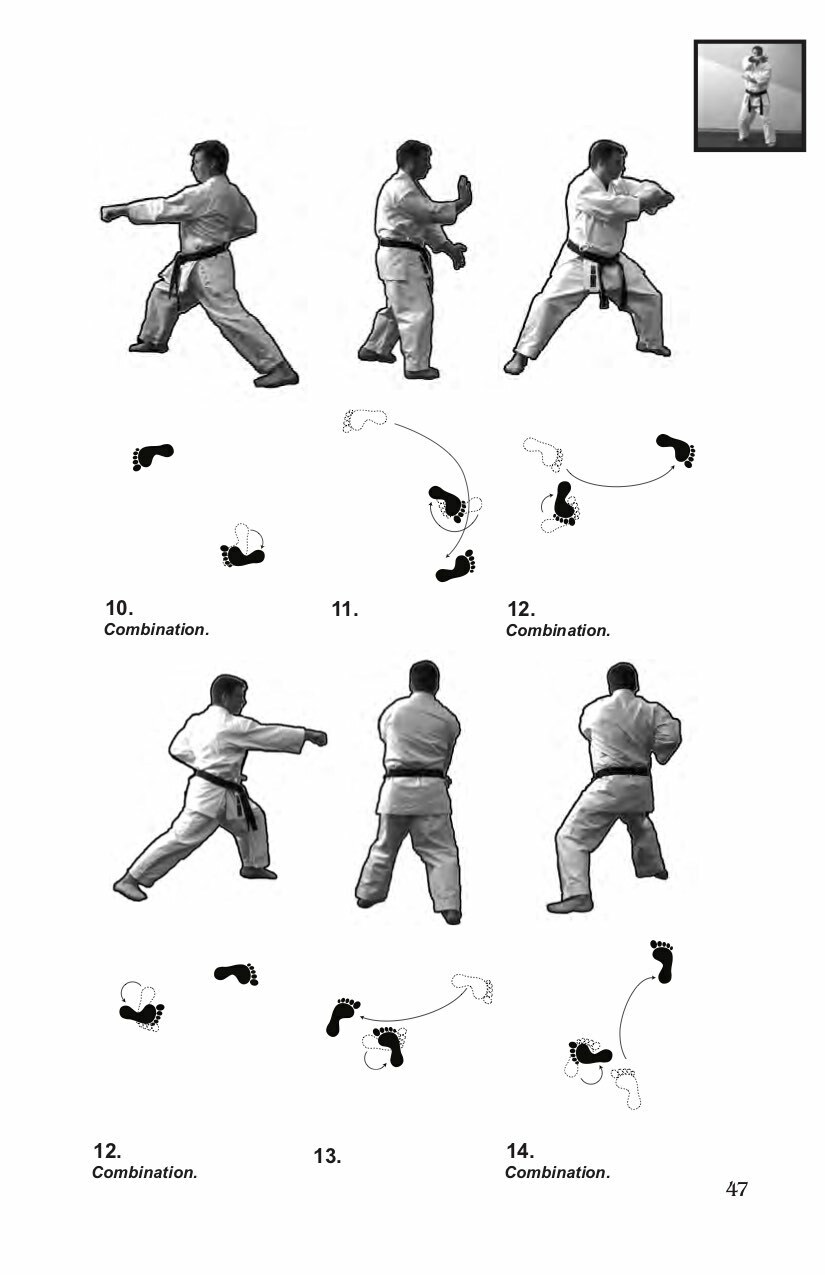 10.
Combination.

11.

12.
Combination.

12.
Combination.

13.

14.
Combination.

47