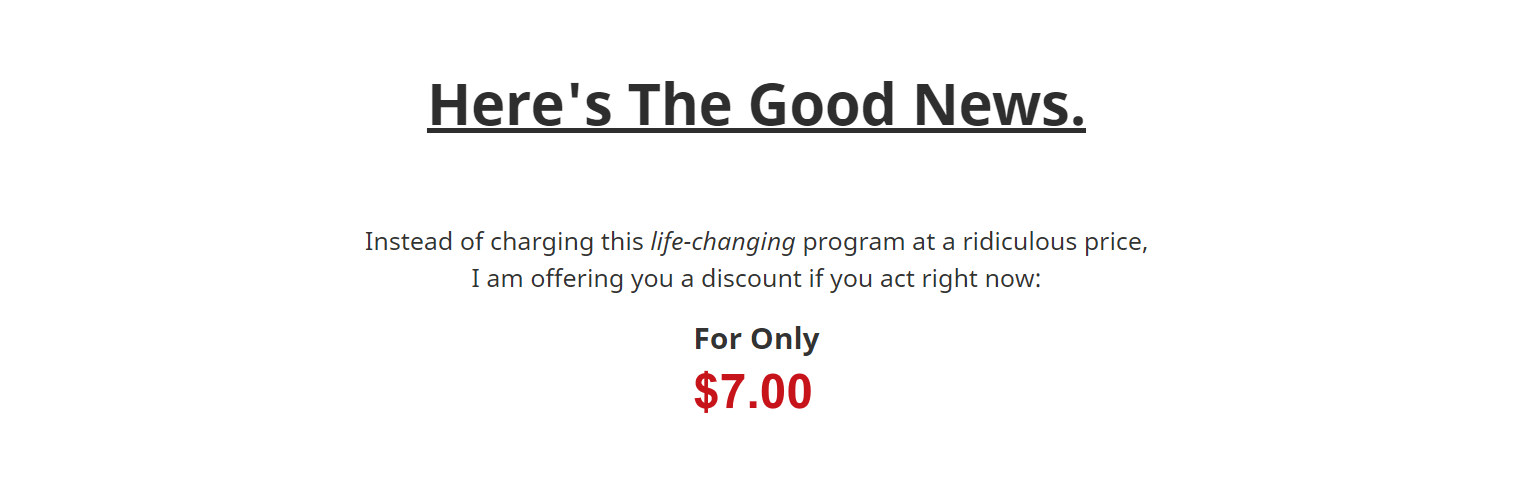 Here's The Good News.

Instead of charging this life-changing program at a ridiculous price, I am offering you a discount if you act right now:

For Only
$7.00