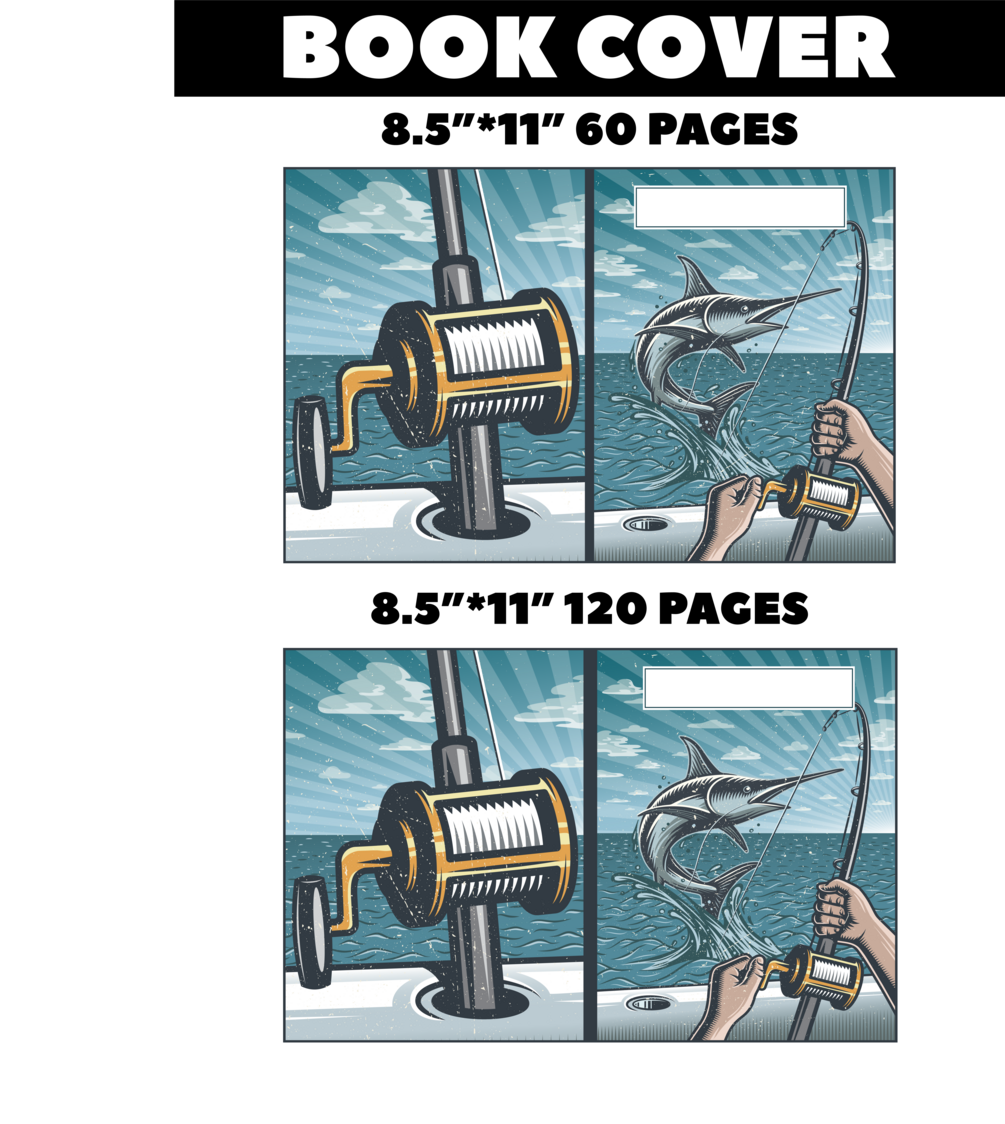 BOOK COVER

8.5"*11" 60 PAGES

8.5"*11" 120 PAGES