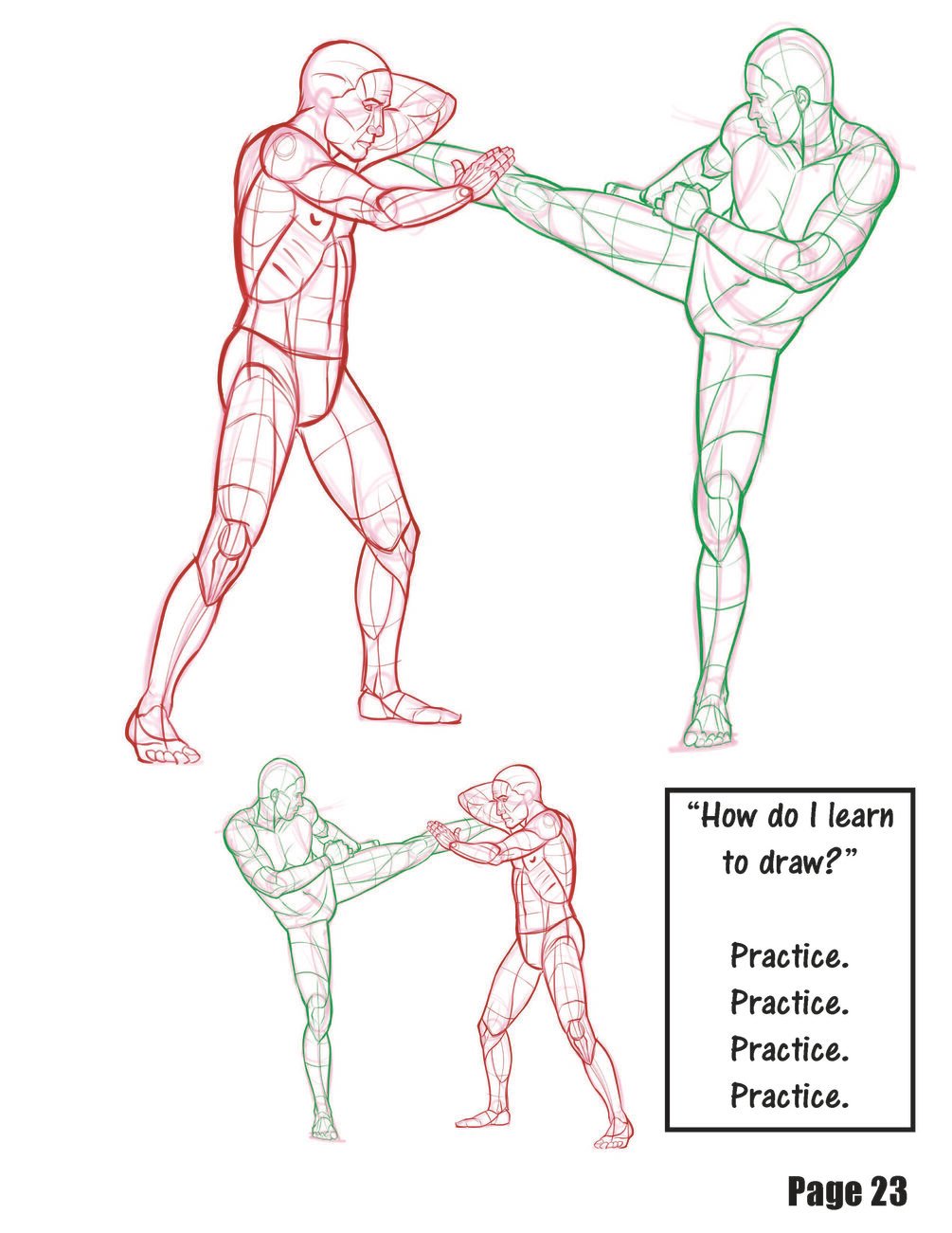 “How do I learn to draw?”

Practice.
Practice.
Practice.
Practice.

Page 23