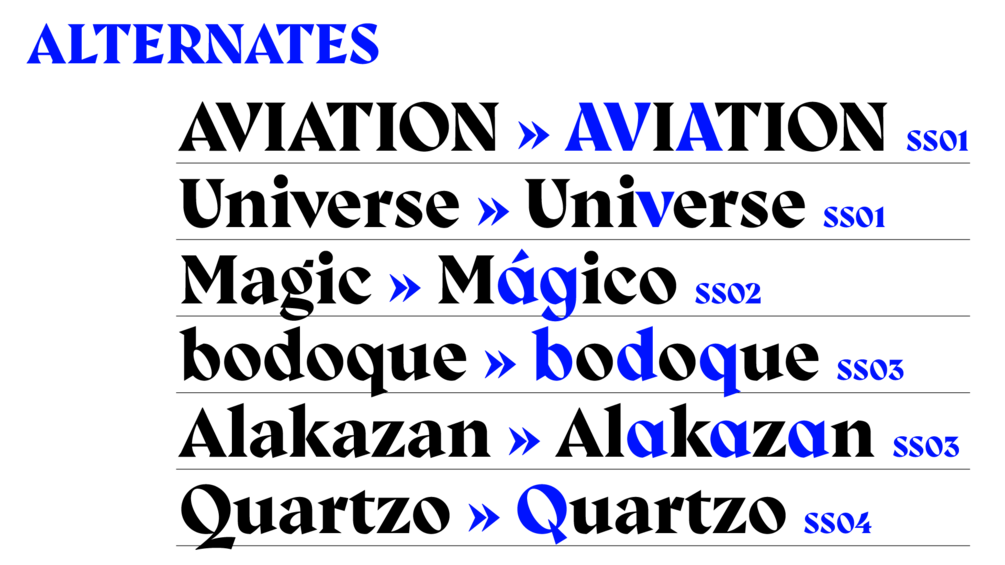 ALTERNATES

AVIATION » AVIATION SS01

Universe » Universe SS01

Magic » Mágico SS02

bodoque » bodoque SS03

Alakazan » Alakazan SS03

Quartzo » Quartzo SS04