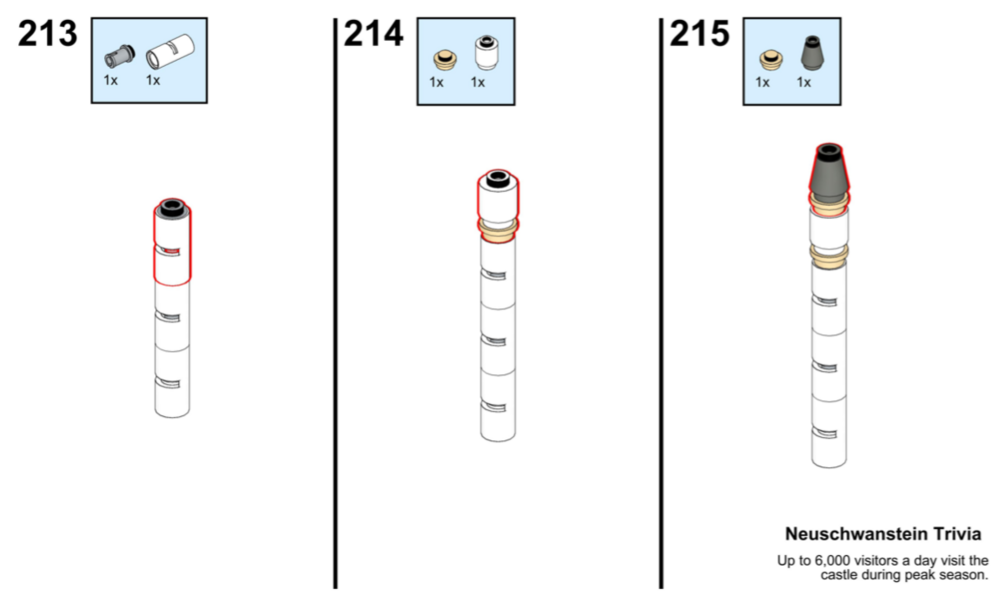 213

1x 1x

214

1x 1x

215

1x 1x

Neuschwanstein Trivia

Up to 6,000 visitors a day visit the castle during peak season.