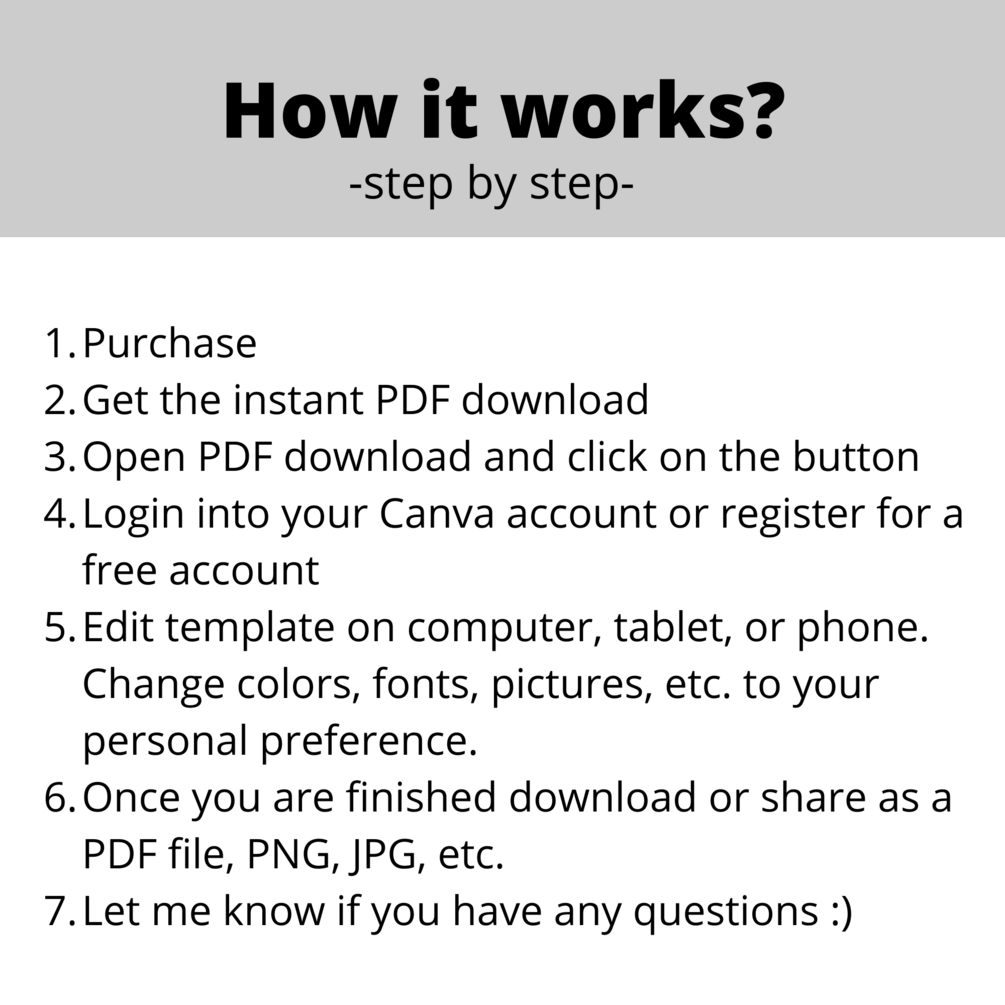 How it works?
-step by step-

1. Purchase
2. Get the instant PDF download
3. Open PDF download and click on the button
4. Login into your Canva account or register for a free account
5. Edit template on computer, tablet, or phone. Change colors, fonts, pictures, etc. to your personal preference.
6. Once you are finished download or share as a PDF file, PNG, JPG, etc.
7. Let me know if you have any questions :)