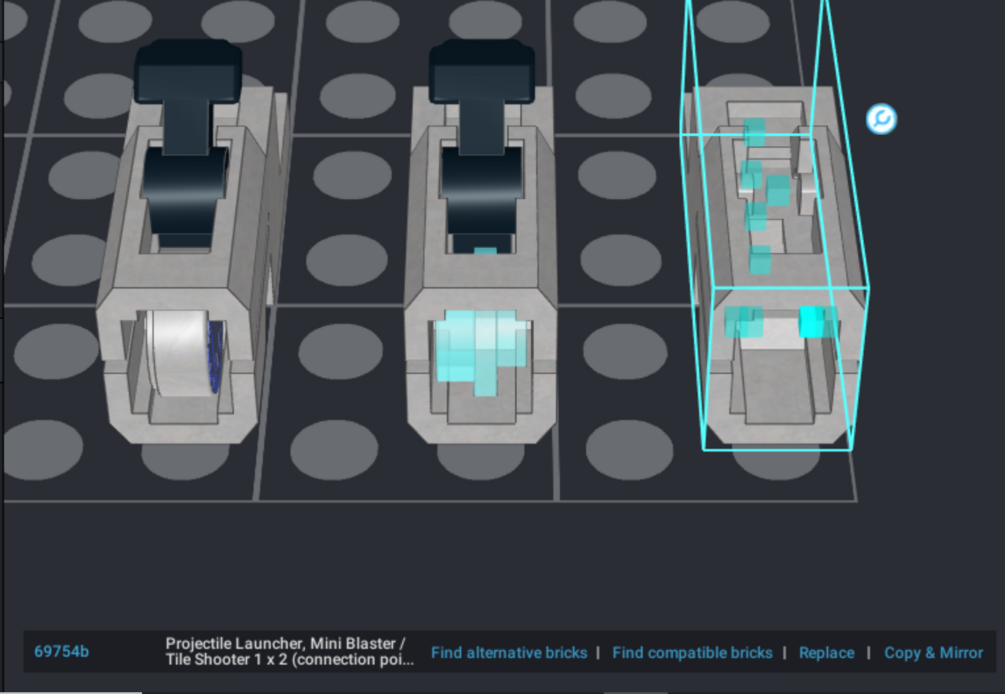 69754b

Projectile Launcher, Mini Blaster / Tile Shooter 1 x 2 (connection poi...

Find alternative bricks | Find compatible bricks | Replace | Copy & Mirror