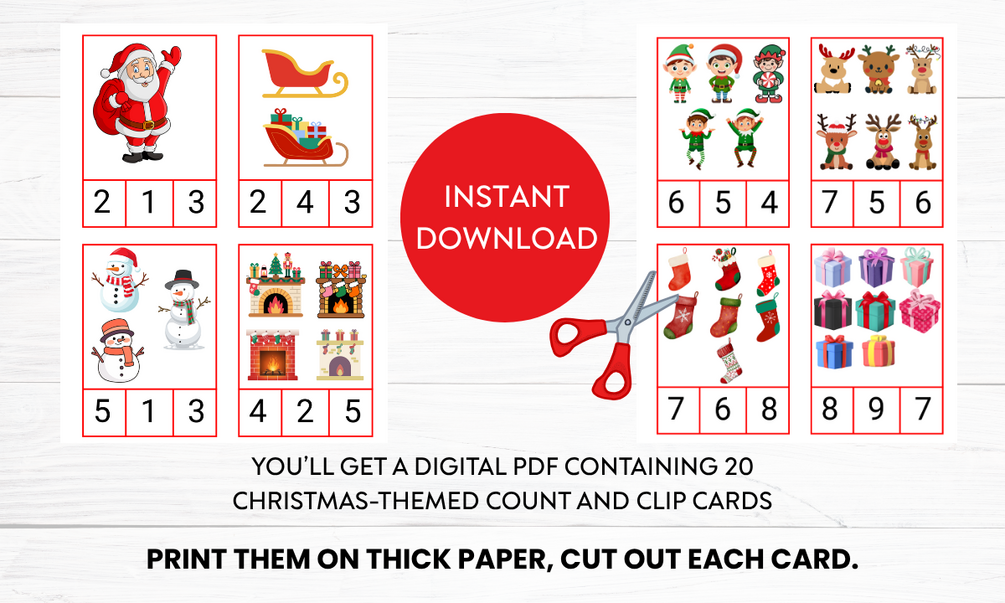 2 1 3

2 4 3

5 1 3

4 2 5

INSTANT DOWNLOAD

6 5 4

7 5 6

7 6 8

8 9 7

YOU'LL GET A DIGITAL PDF CONTAINING 20 CHRISTMAS-THEMED COUNT AND CLIP CARDS

PRINT THEM ON THICK PAPER, CUT OUT EACH CARD.