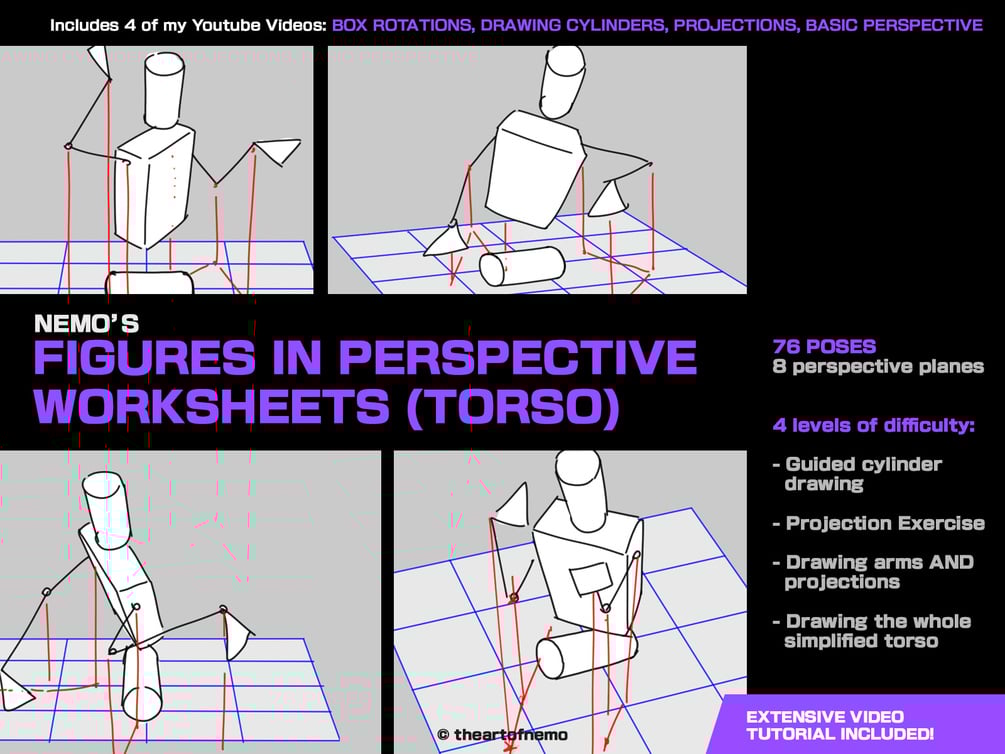 Includes 4 of my Youtube Videos: BOX ROTATIONS, DRAWING CYLINDERS, PROJECTIONS, BASIC PERSPECTIVE

NEMO'S
FIGURES IN PERSPECTIVE WORKSHEETS (TORSO)

76 POSES
8 perspective planes

4 levels of difficulty:

- Guided cylinder drawing

- Projection Exercise

- Drawing arms AND projections

- Drawing the whole simplified torso

© theartofnemo

EXTENSIVE VIDEO TUTORIAL INCLUDED!