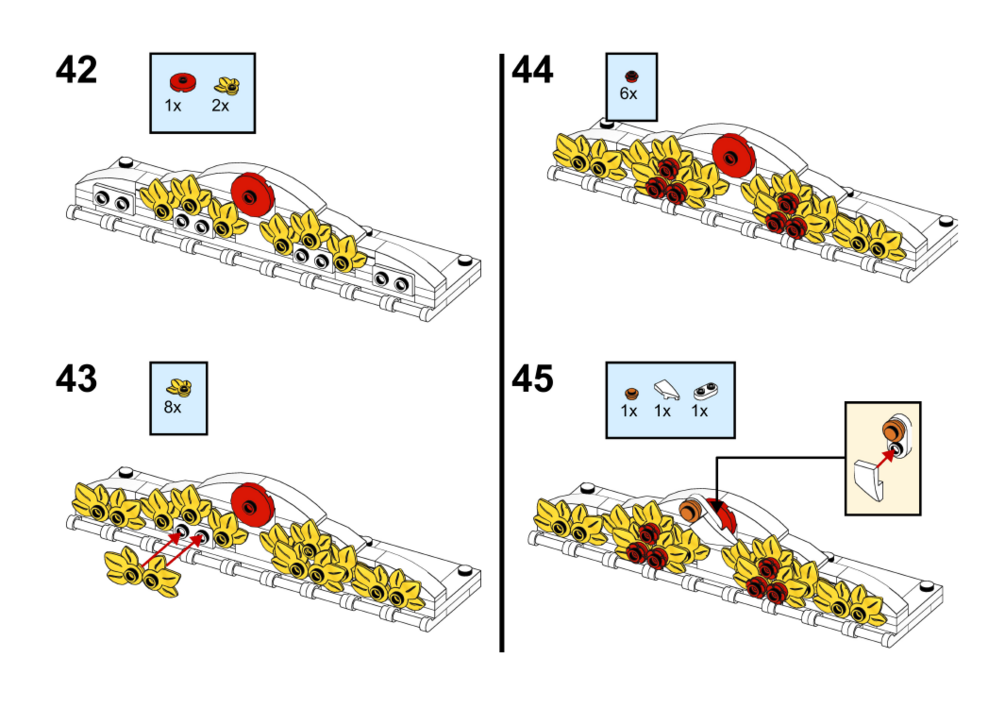 42

1x 2x

43

8x

44

6x

45

1x 1x 1x