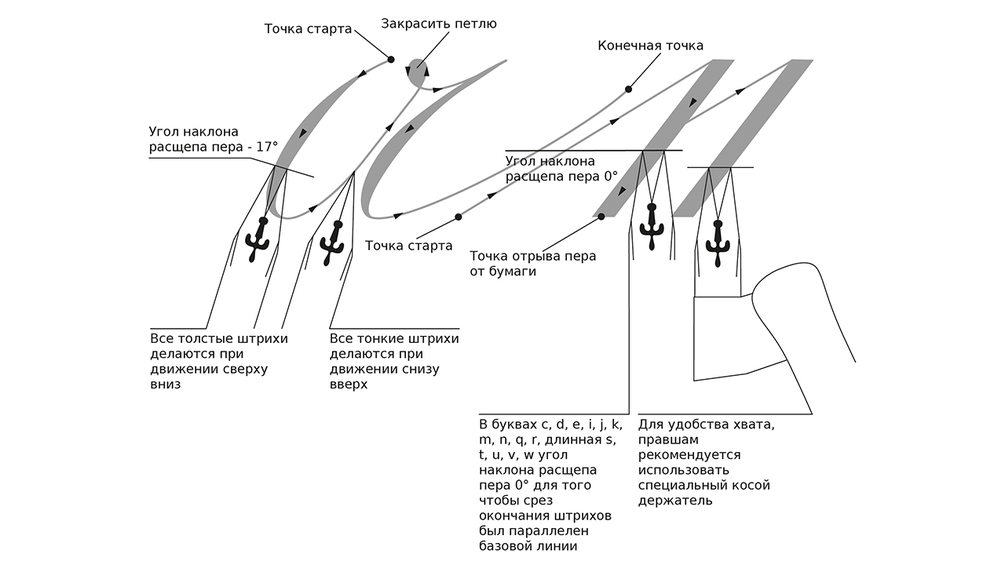 Точка старта

Закрасить петлю

Конечная точка

Угол наклона расщепа пера - 17°

Угол наклона расщепа пера 0°

Точка старта

Точка отрыва пера от бумаги

Все толстые штрихи делаются при движении сверху вниз

Все тонкие штрихи делаются при движении снизу вверх

В буквах c, d, e, i, j, k, m, n, q, r, длинная s, t, u, v, w угол наклона расщепа пера 0° для того чтобы срез окончания штрихов был параллелен базовой линии

Для удобства хвата, правшам рекомендуется использовать специальный косой держатель