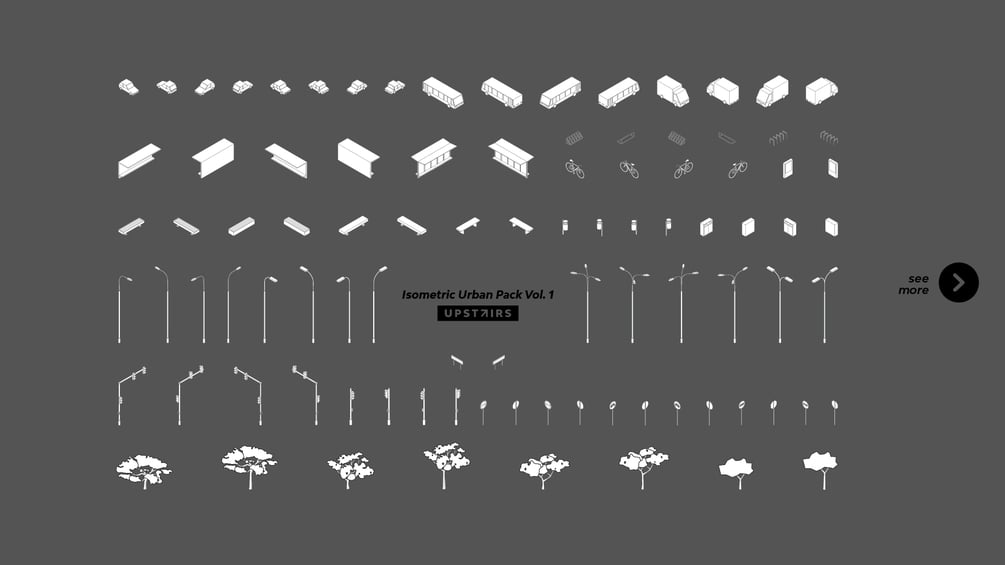 Isometric Urban Pack Vol. 1

UPSTAIRS

see more