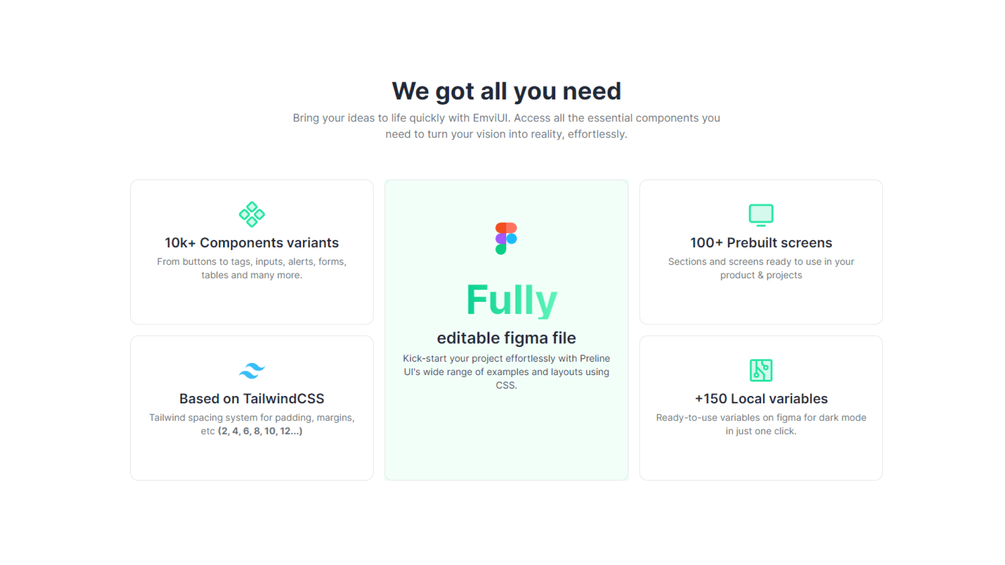 We got all you need

Bring your ideas to life quickly with EmviUI. Access all the essential components you need to turn your vision into reality, effortlessly.

10k+ Components variants

From buttons to tags, inputs, alerts, forms, tables and many more.

Based on TailwindCSS

Tailwind spacing system for padding, margins, etc (2, 4, 6, 8, 10, 12...)

Fully

editable figma file

Kick-start your project effortlessly with Preline UI's wide range of examples and layouts using CSS.

100+ Prebuilt screens

Sections and screens ready to use in your product & projects

+150 Local variables

Ready-to-use variables on figma for dark mode in just one click.