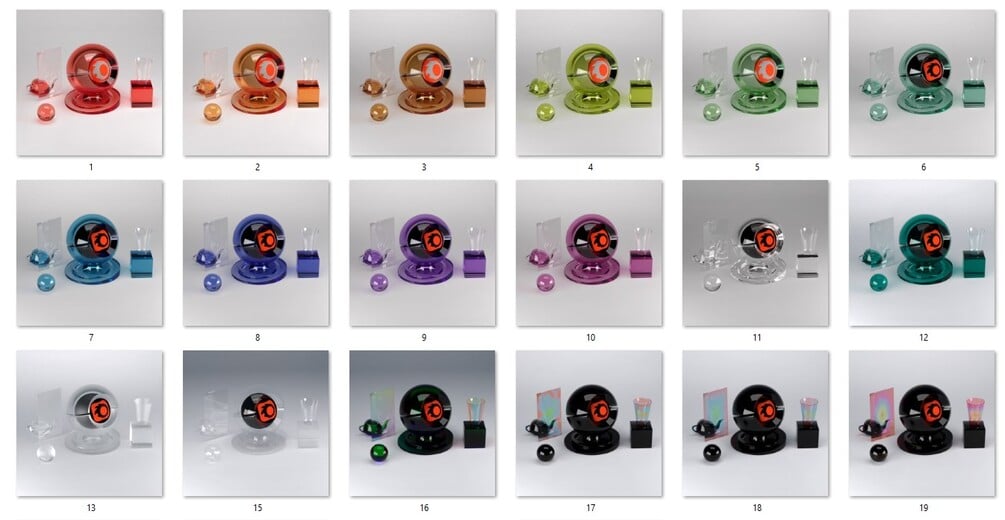 1
2
3
4
5
6
7
8
9
10
11
12
13
15
16
17
18
19