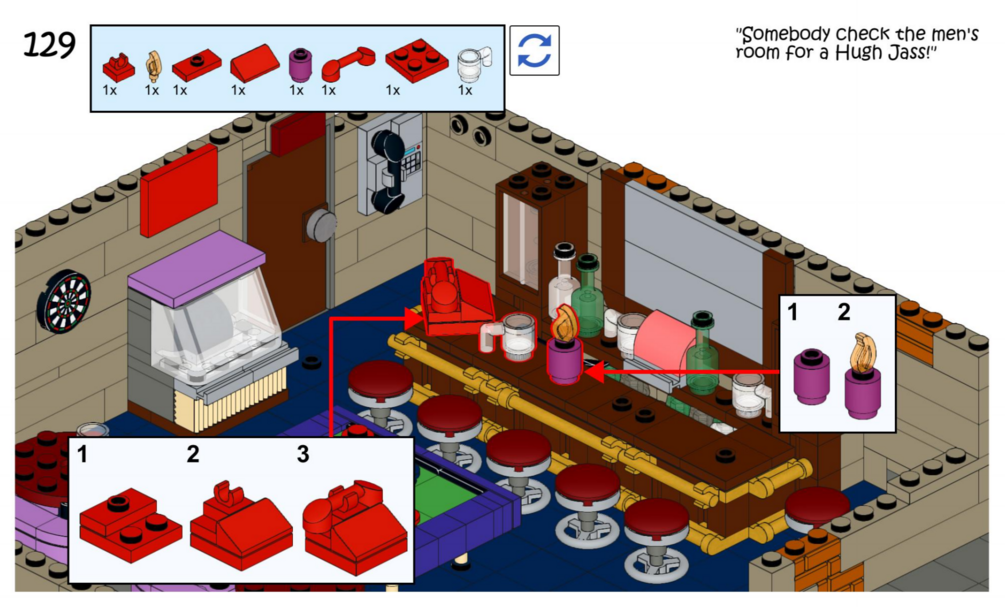 129

1x 1x 1x 1x 1x 1x 1x 1x

"Somebody check the men's room for a Hugh Jass!"

1 2

1 2 3