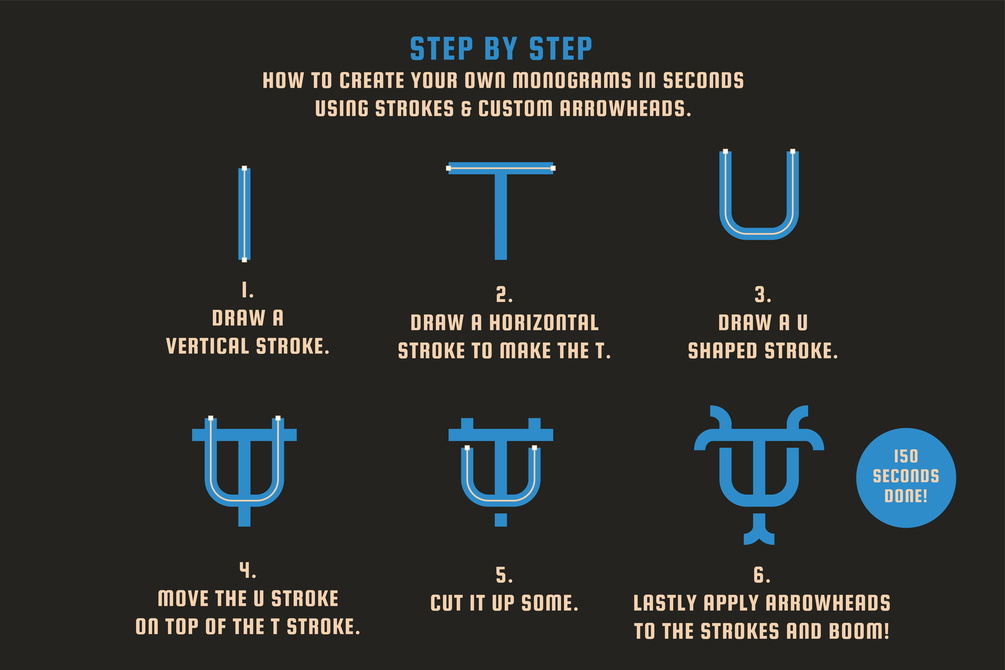 STEP BY STEP
HOW TO CREATE YOUR OWN MONOGRAMS IN SECONDS USING STROKES & CUSTOM ARROWHEADS.

1.
DRAW A VERTICAL STROKE.

2.
DRAW A HORIZONTAL STROKE TO MAKE THE T.

3.
DRAW A U SHAPED STROKE.

4.
MOVE THE U STROKE ON TOP OF THE T STROKE.

5.
CUT IT UP SOME.

6.
LASTLY APPLY ARROWHEADS TO THE STROKES AND BOOM!

150 SECONDS DONE!