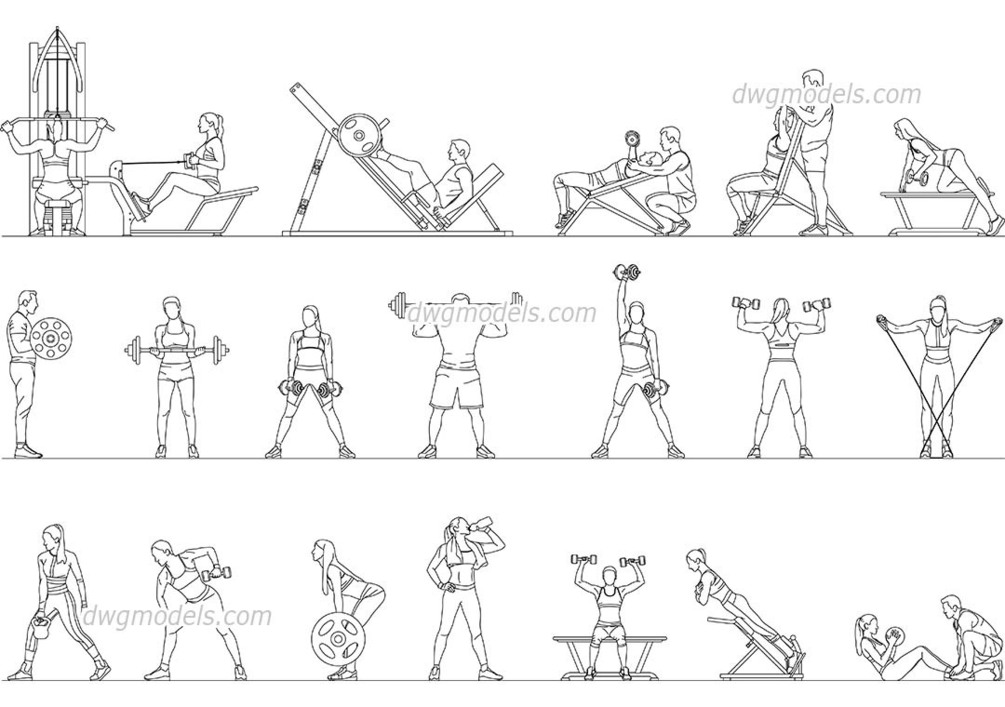 dwgmodels.com

dwgmodels.com

dwgmodels.com