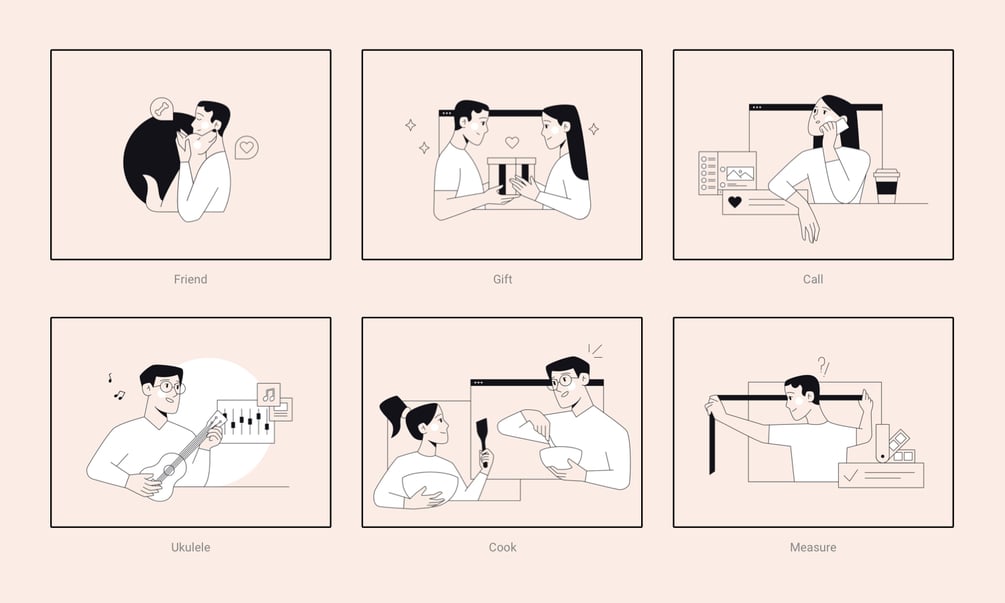 Friend

Gift

Call

Ukulele

Cook

Measure