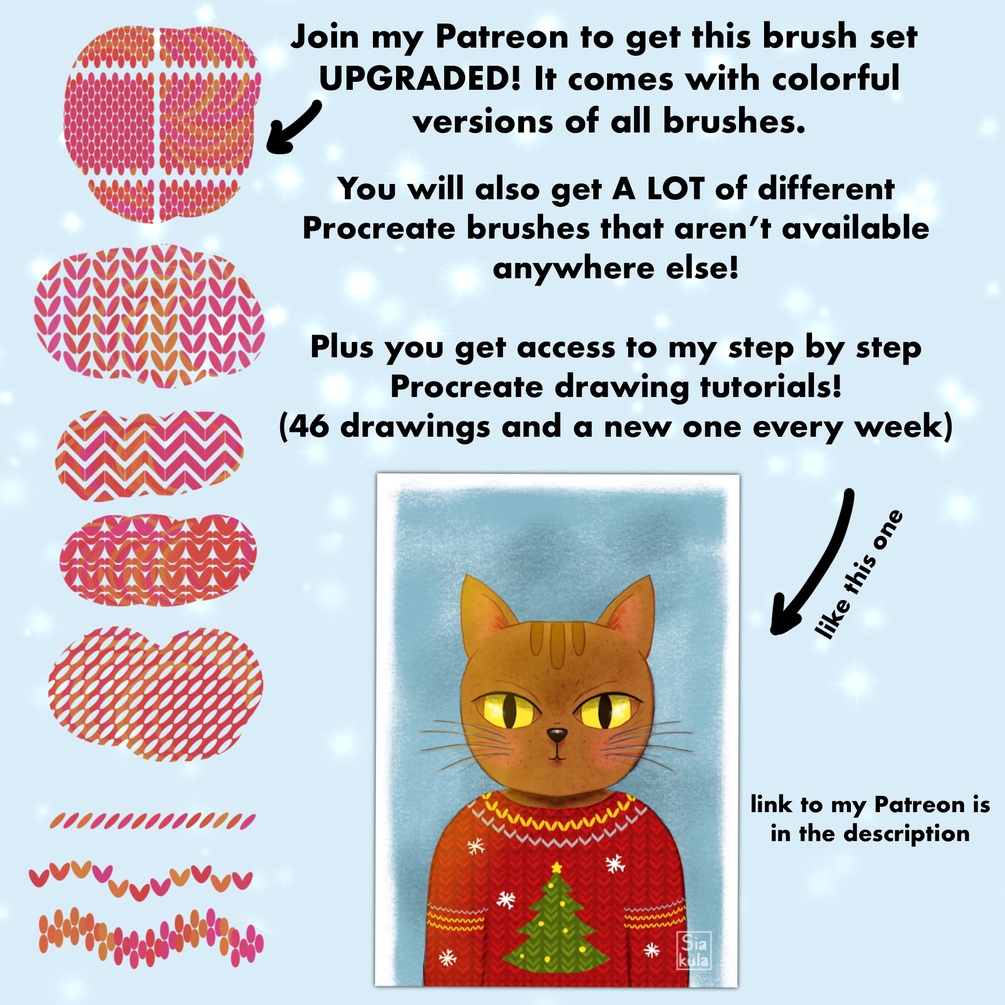 Join my Patreon to get this brush set UPGRADED! It comes with colorful versions of all brushes.

You will also get A LOT of different Procreate brushes that aren't available anywhere else!

Plus you get access to my step by step Procreate drawing tutorials! (46 drawings and a new one every week)

like this one

link to my Patreon is in the description

Sia kula