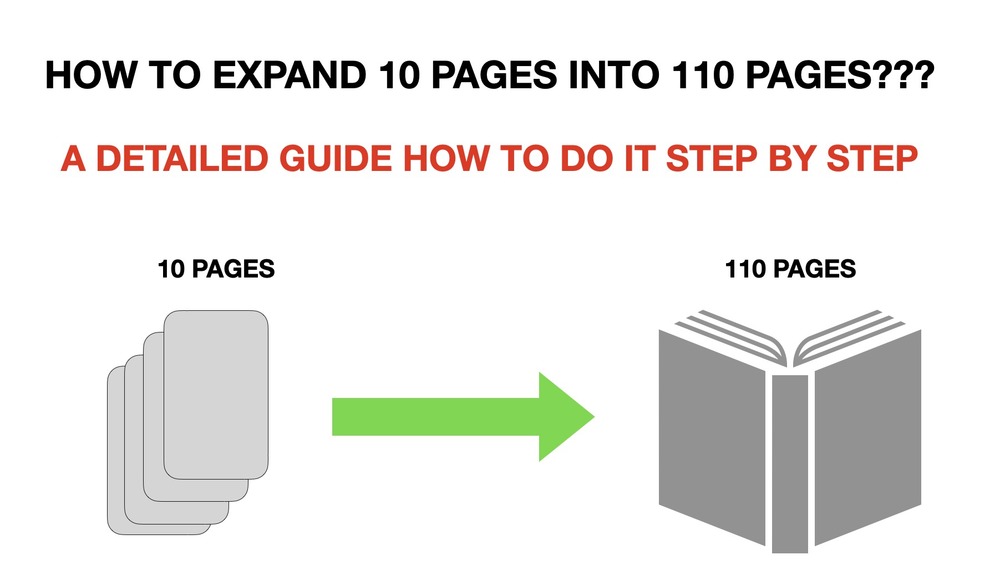 HOW TO EXPAND 10 PAGES INTO 110 PAGES???

A DETAILED GUIDE HOW TO DO IT STEP BY STEP

10 PAGES

110 PAGES