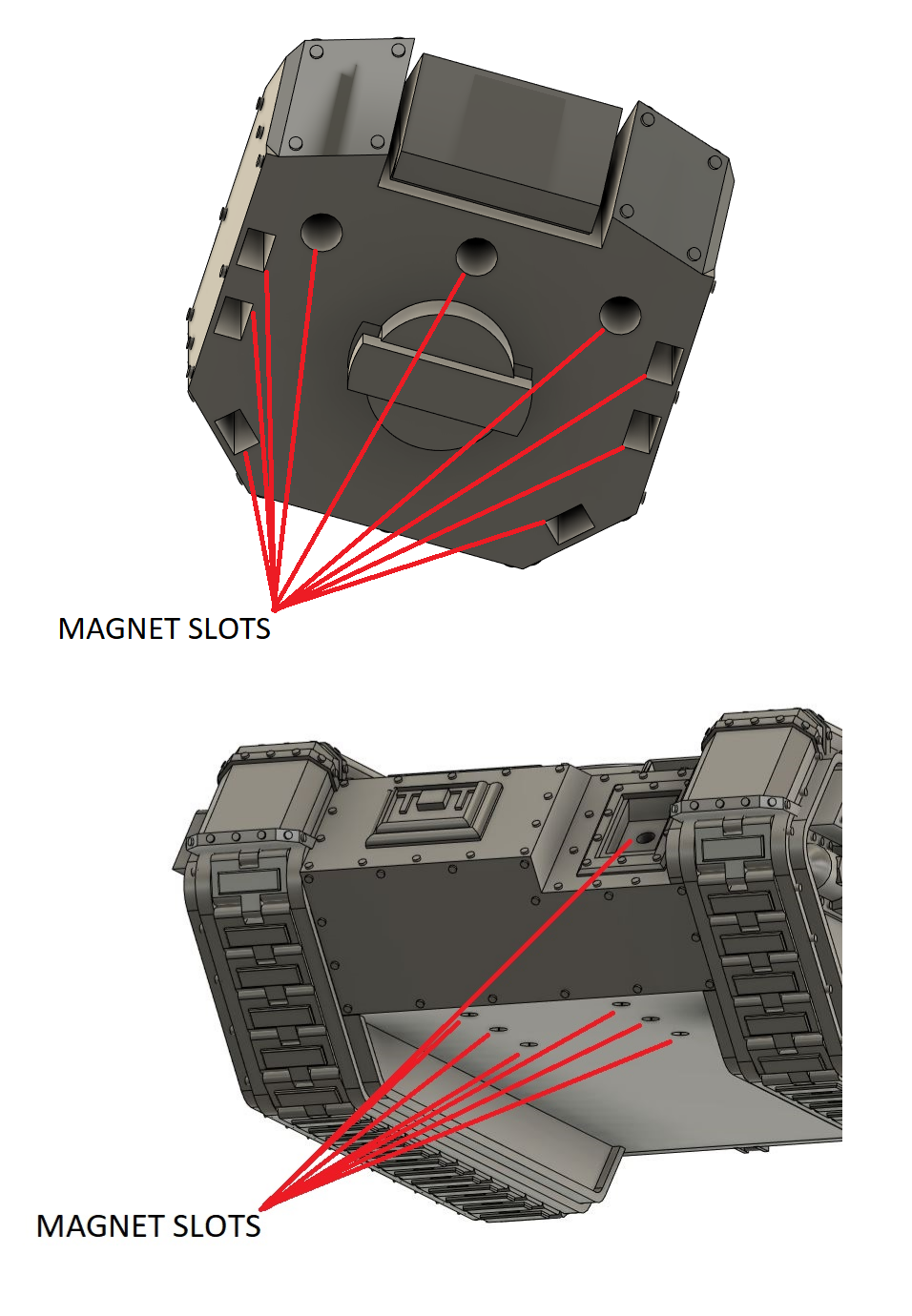 MAGNET SLOTS

MAGNET SLOTS