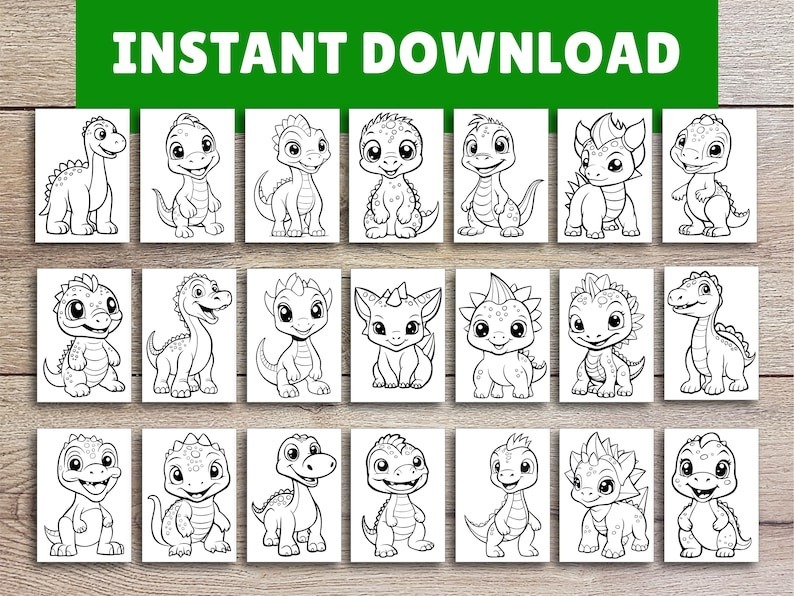 INSTANT DOWNLOAD