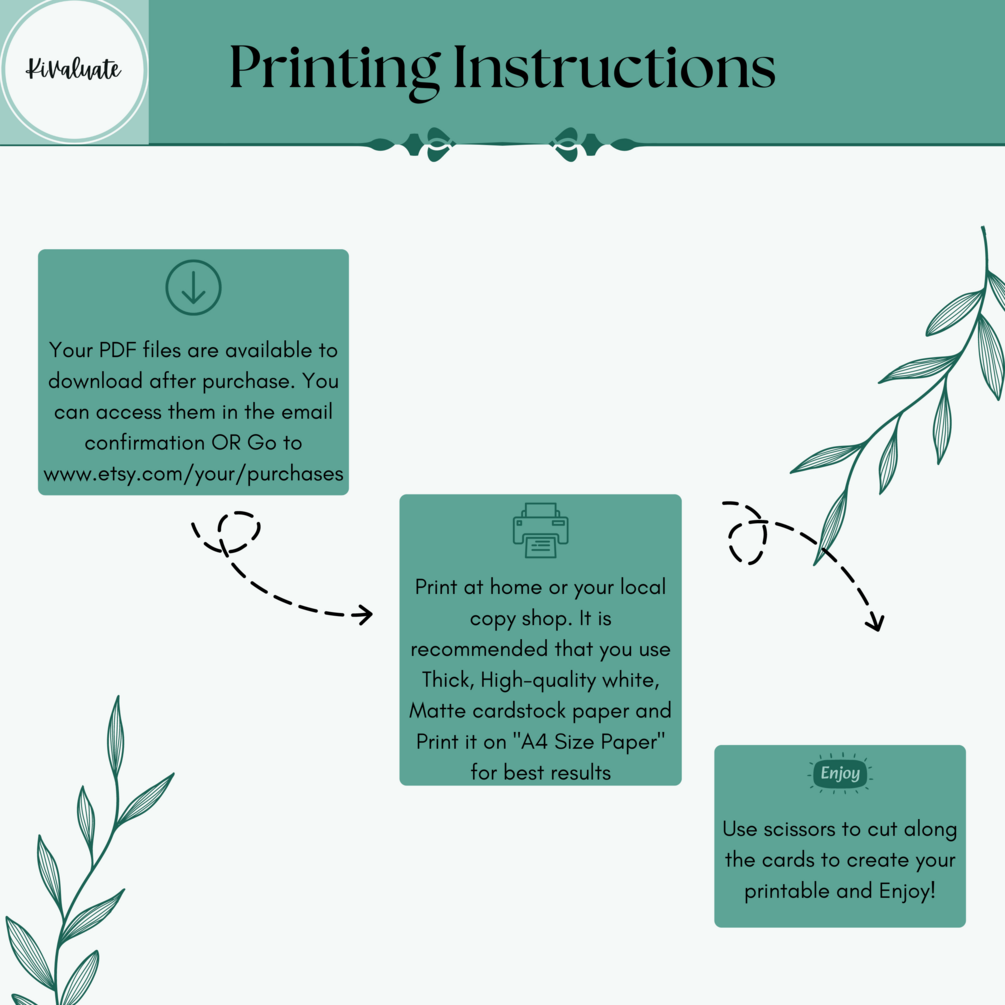 KiValuate

Printing Instructions

Your PDF files are available to download after purchase. You can access them in the email confirmation OR Go to www.etsy.com/your/purchases

Print at home or your local copy shop. It is recommended that you use Thick, High-quality white, Matte cardstock paper and Print it on "A4 Size Paper" for best results

Enjoy

Use scissors to cut along the cards to create your printable and Enjoy!