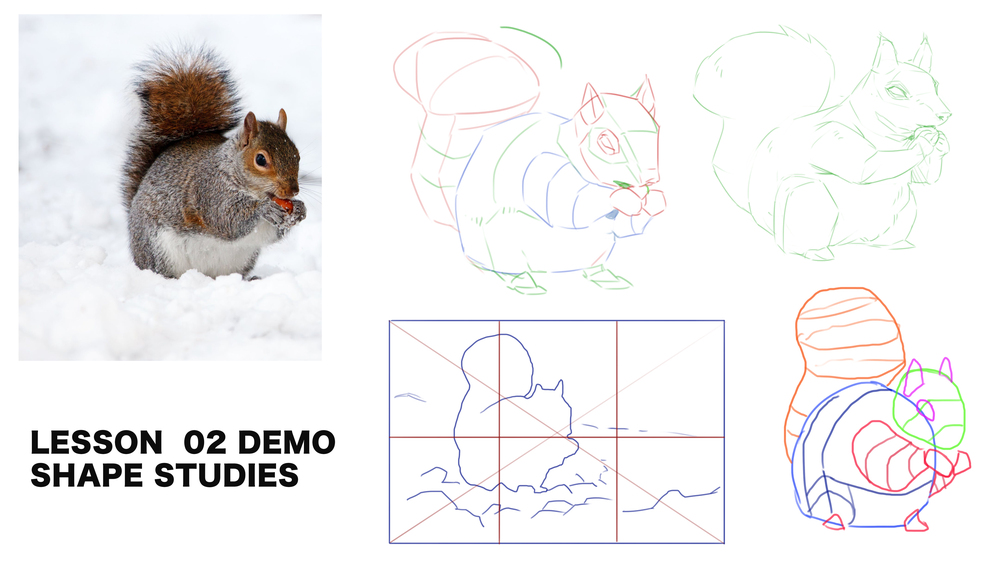 LESSON 02 DEMO
SHAPE STUDIES