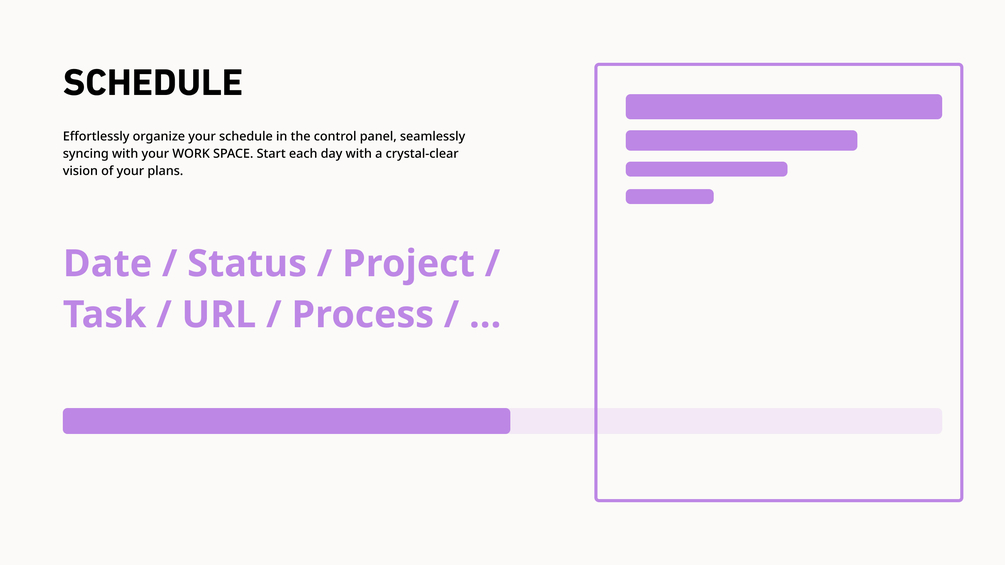 SCHEDULE

Effortlessly organize your schedule in the control panel, seamlessly syncing with your WORK SPACE. Start each day with a crystal-clear vision of your plans.

Date / Status / Project / Task / URL / Process / ...